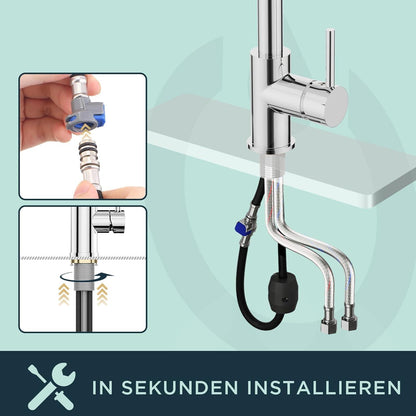 IN SEKUNDEN INSTALLIEREN