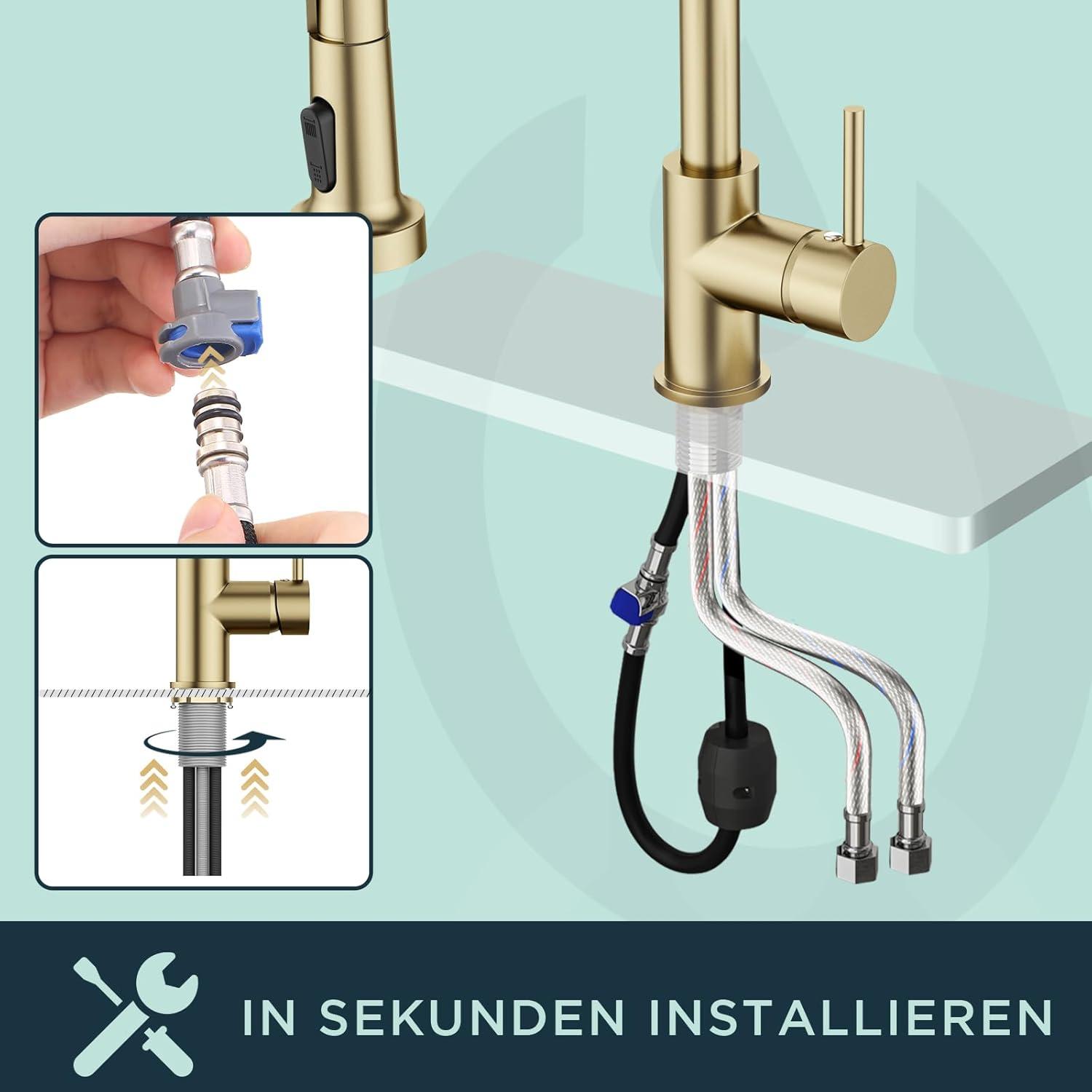 IN SEKUNDEN INSTALLIEREN