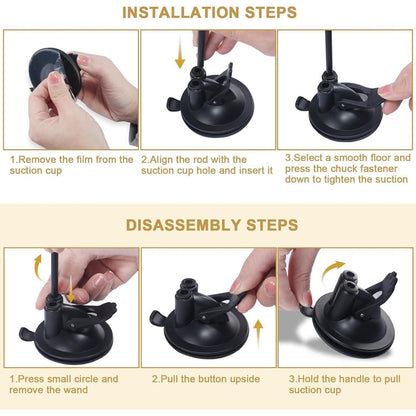 INSTALLATION STEPS

1.Remove the film from the suction cup

2.Align the rod with the suction cup hole and insert it

3.Select a smooth floor and press the chuck fastener down to tighten the suction

DISASSEMBLY STEPS

1.Press small circle and remove the wand

2.Pull the button upside

3.Hold the handle to pull suction cup