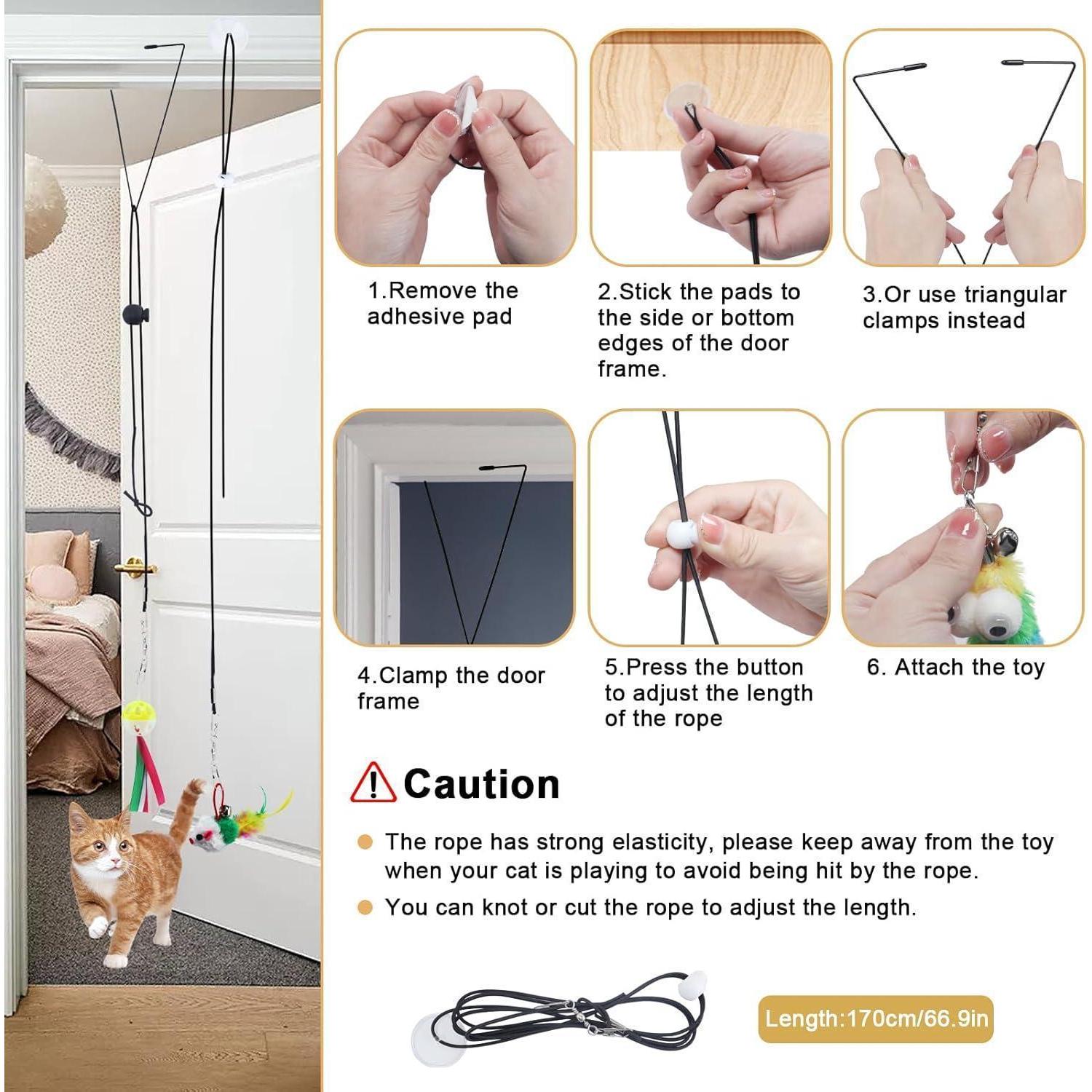 1.Remove the adhesive pad

2.Stick the pads to the side or bottom edges of the door frame.

3.Or use triangular clamps instead

4.Clamp the door frame

5.Press the button to adjust the length of the rope

6. Attach the toy

Caution

The rope has strong elasticity, please keep away from the toy when your cat is playing to avoid being hit by the rope.

You can knot or cut the rope to adjust the length.

Length:170cm/66.9in