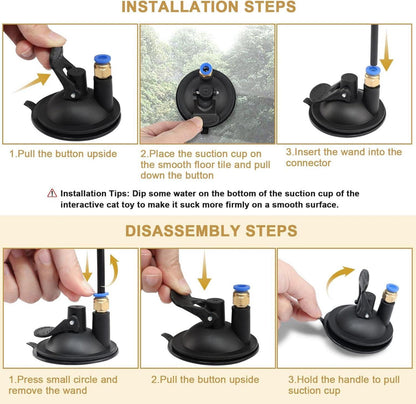 INSTALLATION STEPS

1.Pull the button upside

2.Place the suction cup on the smooth floor tile and pull down the button

3.Insert the wand into the connector

Installation Tips: Dip some water on the bottom of the suction cup of the interactive cat toy to make it suck more firmly on a smooth surface.

DISASSEMBLY STEPS

1.Press small circle and remove the wand

2.Pull the button upside

3.Hold the handle to pull suction cup