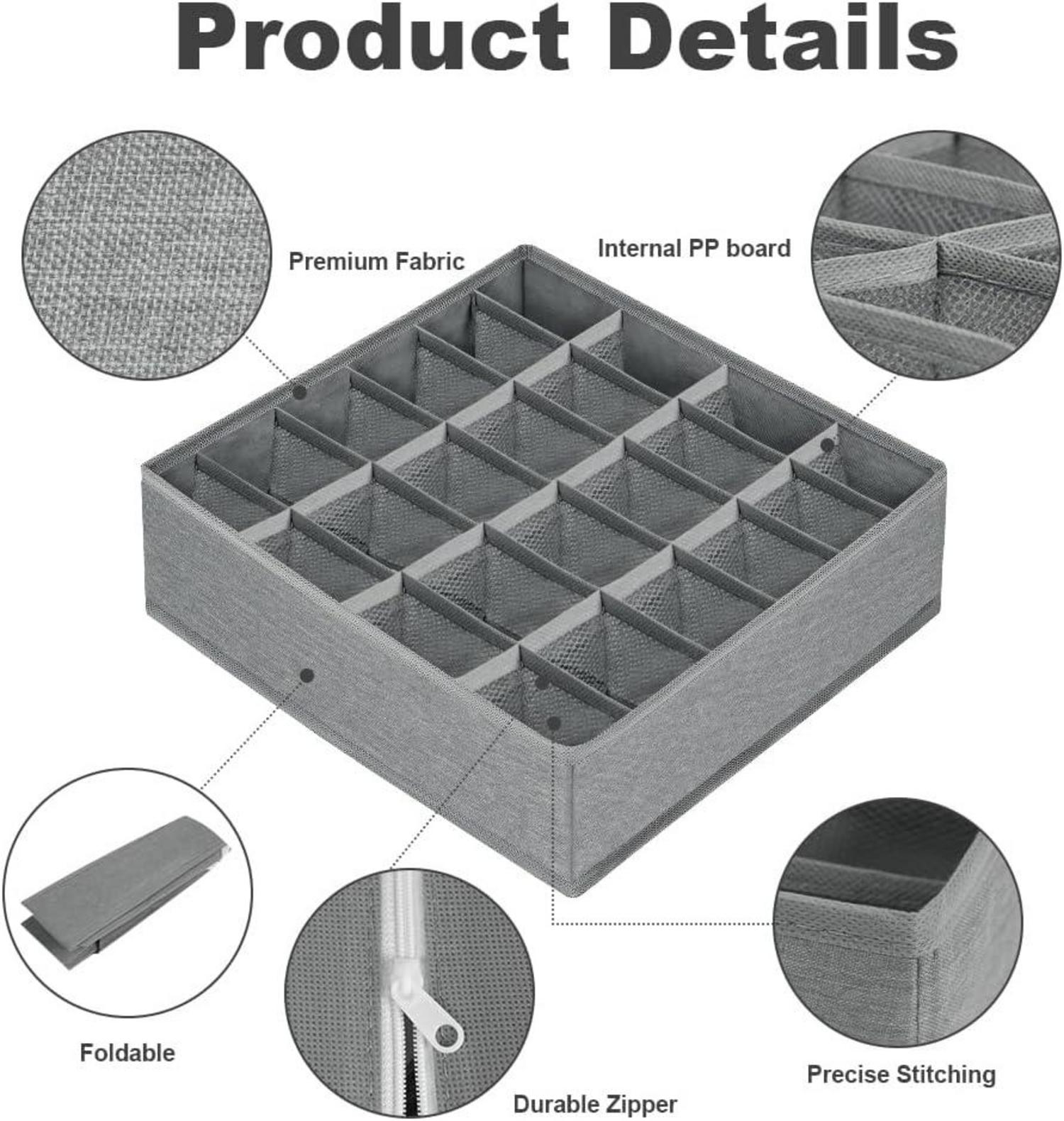 Product Details

Premium Fabric

Internal PP board

Foldable

Durable Zipper

Precise Stitching