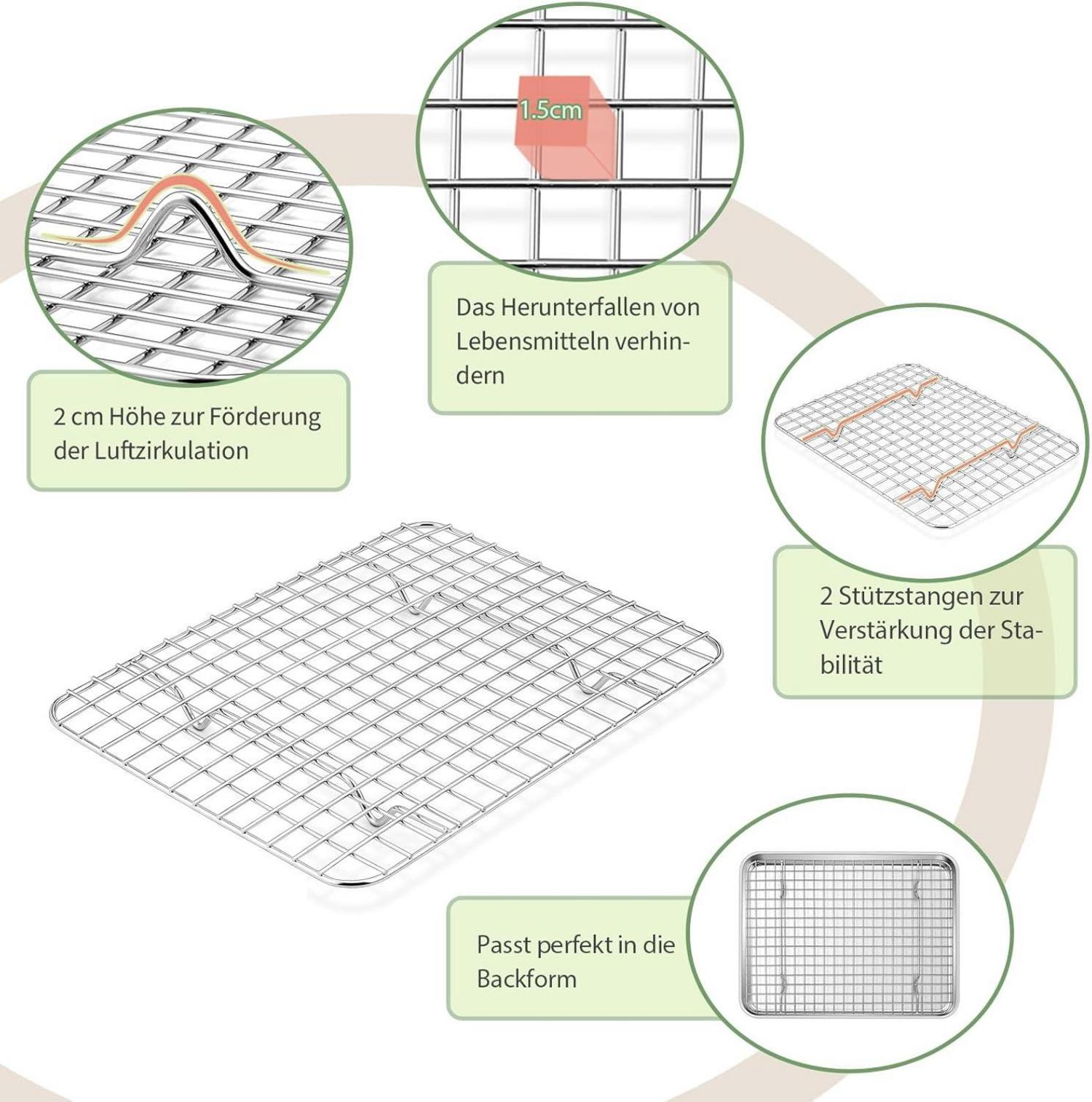 1.5cm

2 cm Höhe zur Förderung der Luftzirkulation

Das Herunterfallen von Lebensmitteln verhindern

2 Stützstangen zur Verstärkung der Stabilität

Passt perfekt in die Backform