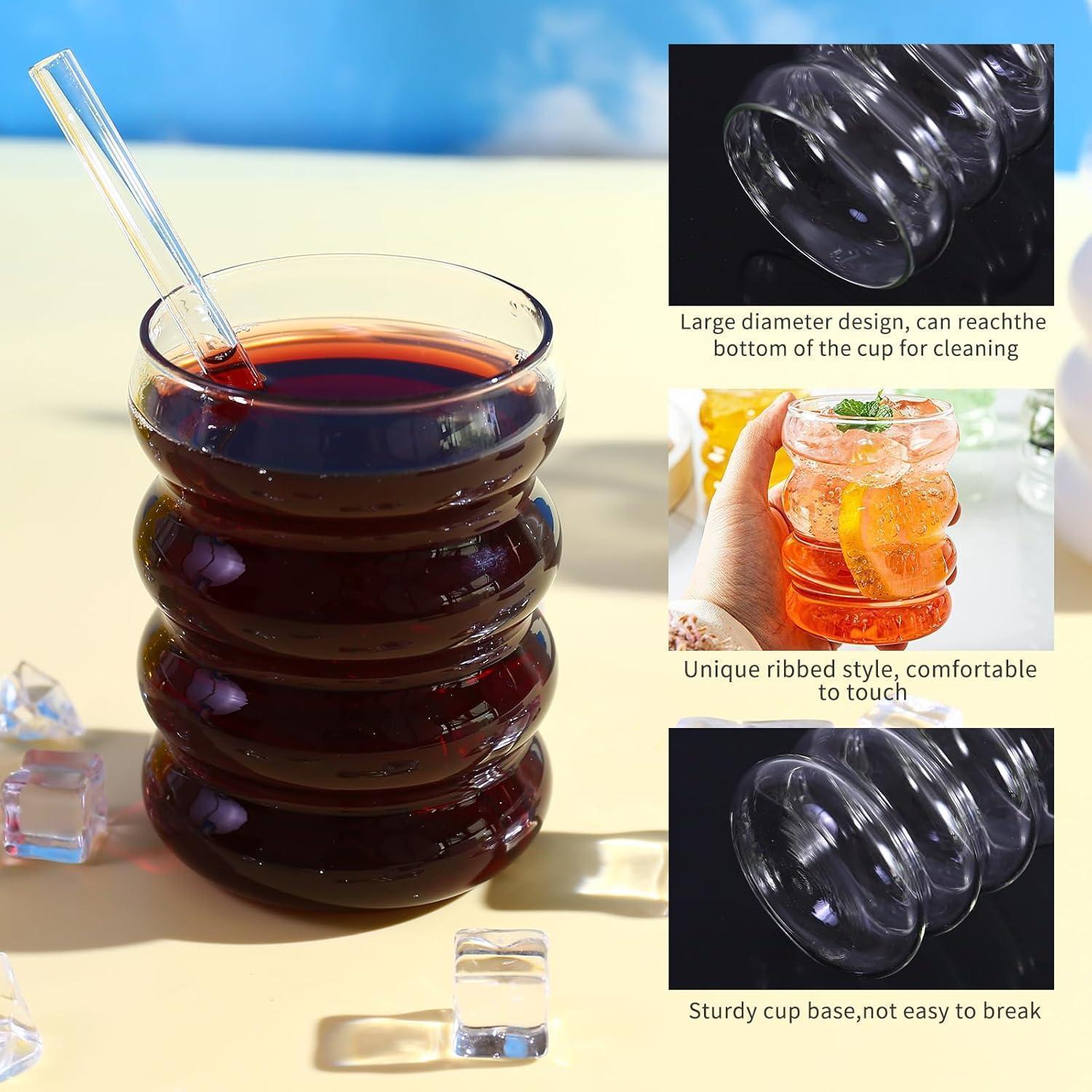 Large diameter design, can reachthe bottom of the cup for cleaning

Unique ribbed style, comfortable to touch

Sturdy cup base,not easy to break