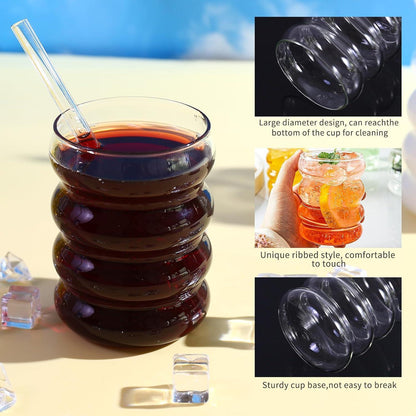 Large diameter design, can reachthe bottom of the cup for cleaning

Unique ribbed style, comfortable to touch

Sturdy cup base,not easy to break