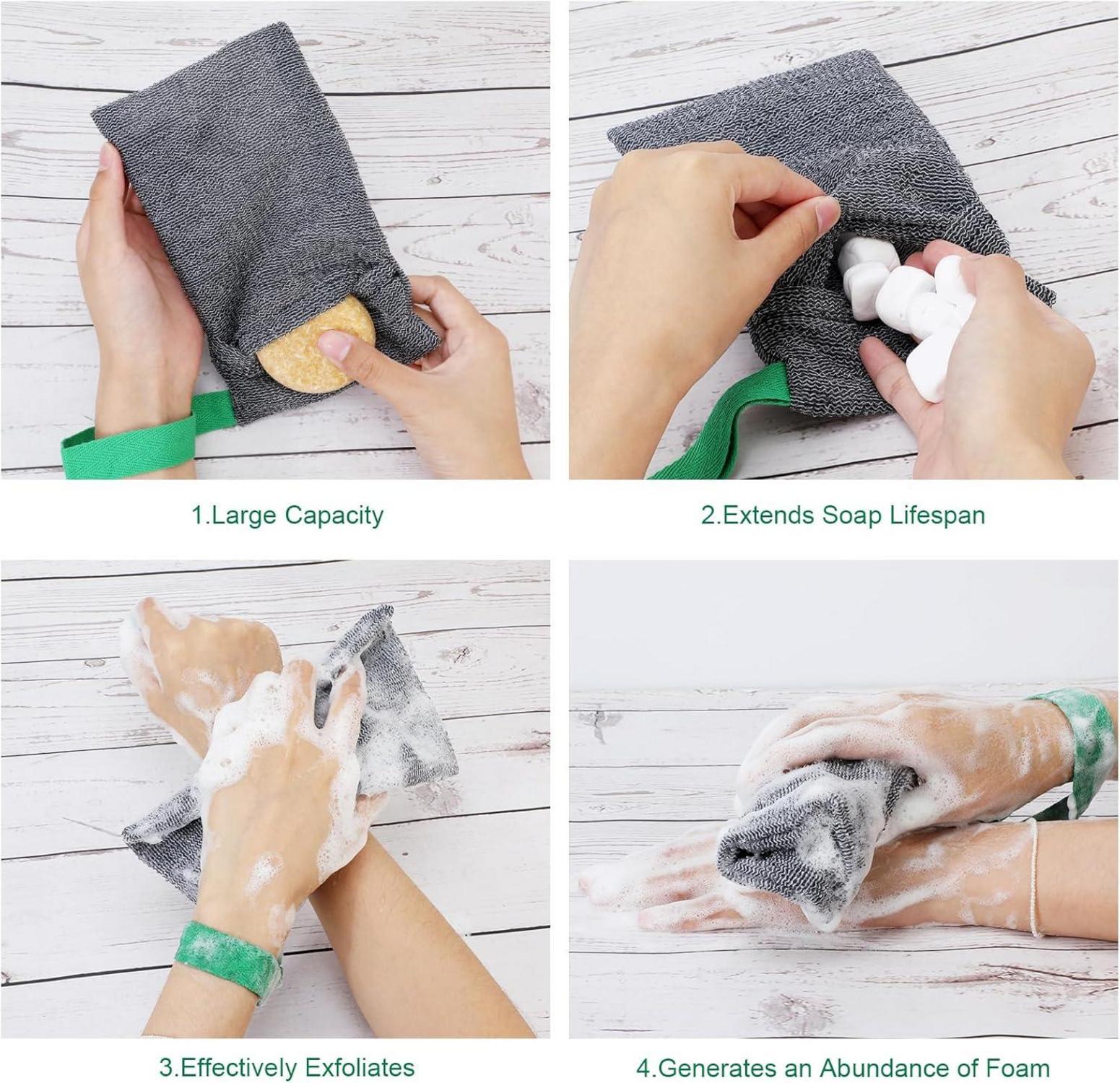 1.Large Capacity

2.Extends Soap Lifespan

3.Effectively Exfoliates

4.Generates an Abundance of Foam