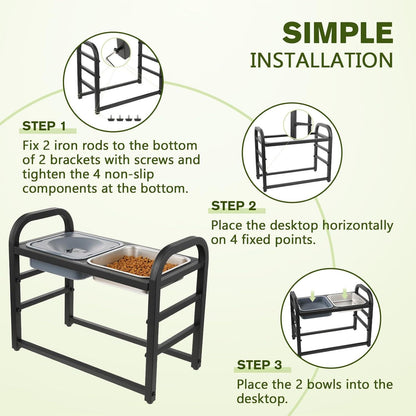 SIMPLE
INSTALLATION

STEP 1
Fix 2 iron rods to the bottom of 2 brackets with screws and tighten the 4 non-slip components at the bottom.

STEP 2
Place the desktop horizontally on 4 fixed points.

STEP 3
Place the 2 bowls into the desktop.