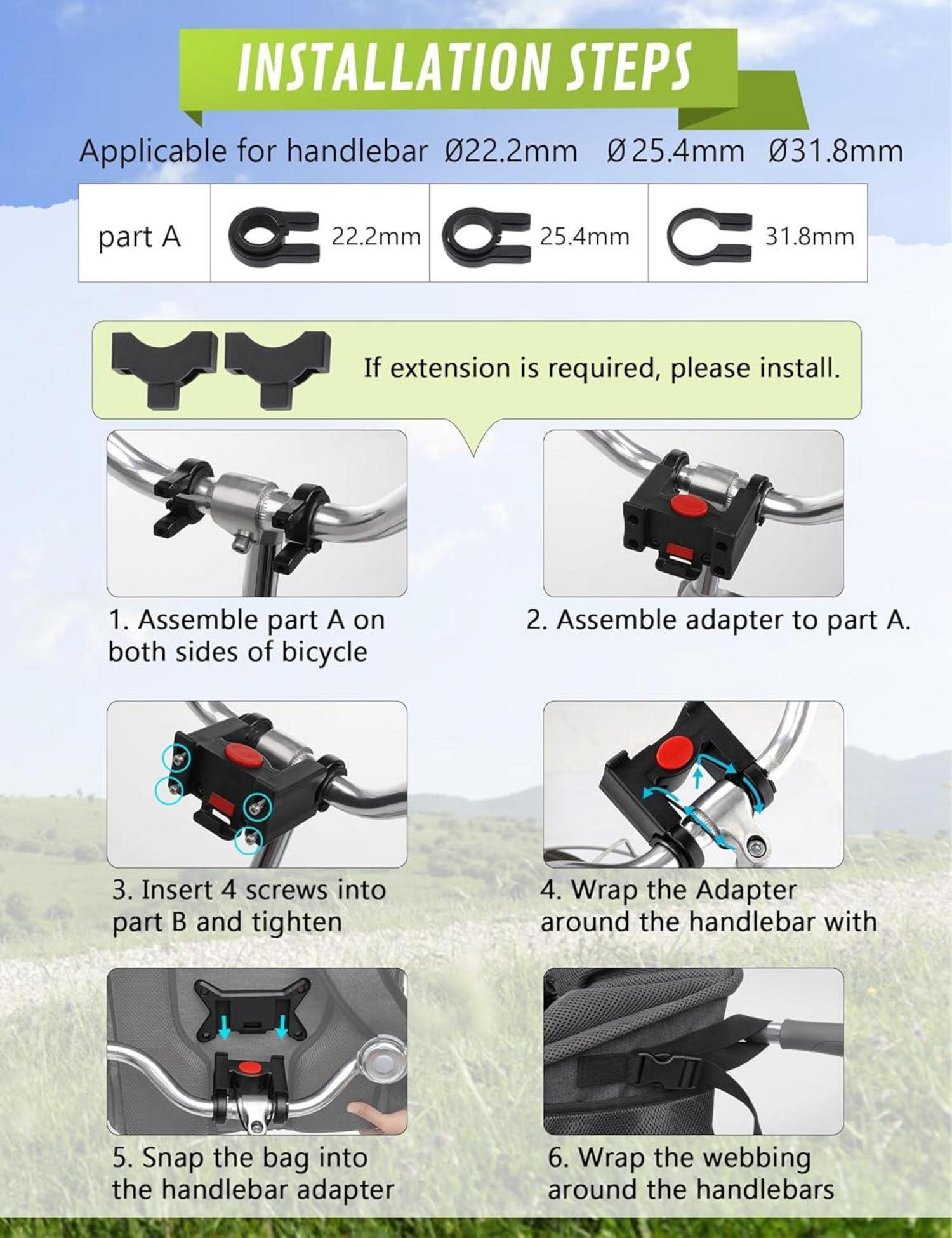 INSTALLATION STEPS

Applicable for handlebar Ø22.2mm Ø25.4mm Ø31.8mm

| part A | 22.2mm | 25.4mm | 31.8mm |
|---|---|---|---|

If extension is required, please install.

1. Assemble part A on both sides of bicycle

2. Assemble adapter to part A.

3. Insert 4 screws into part B and tighten

4. Wrap the Adapter around the handlebar with

5. Snap the bag into the handlebar adapter

6. Wrap the webbing around the handlebars