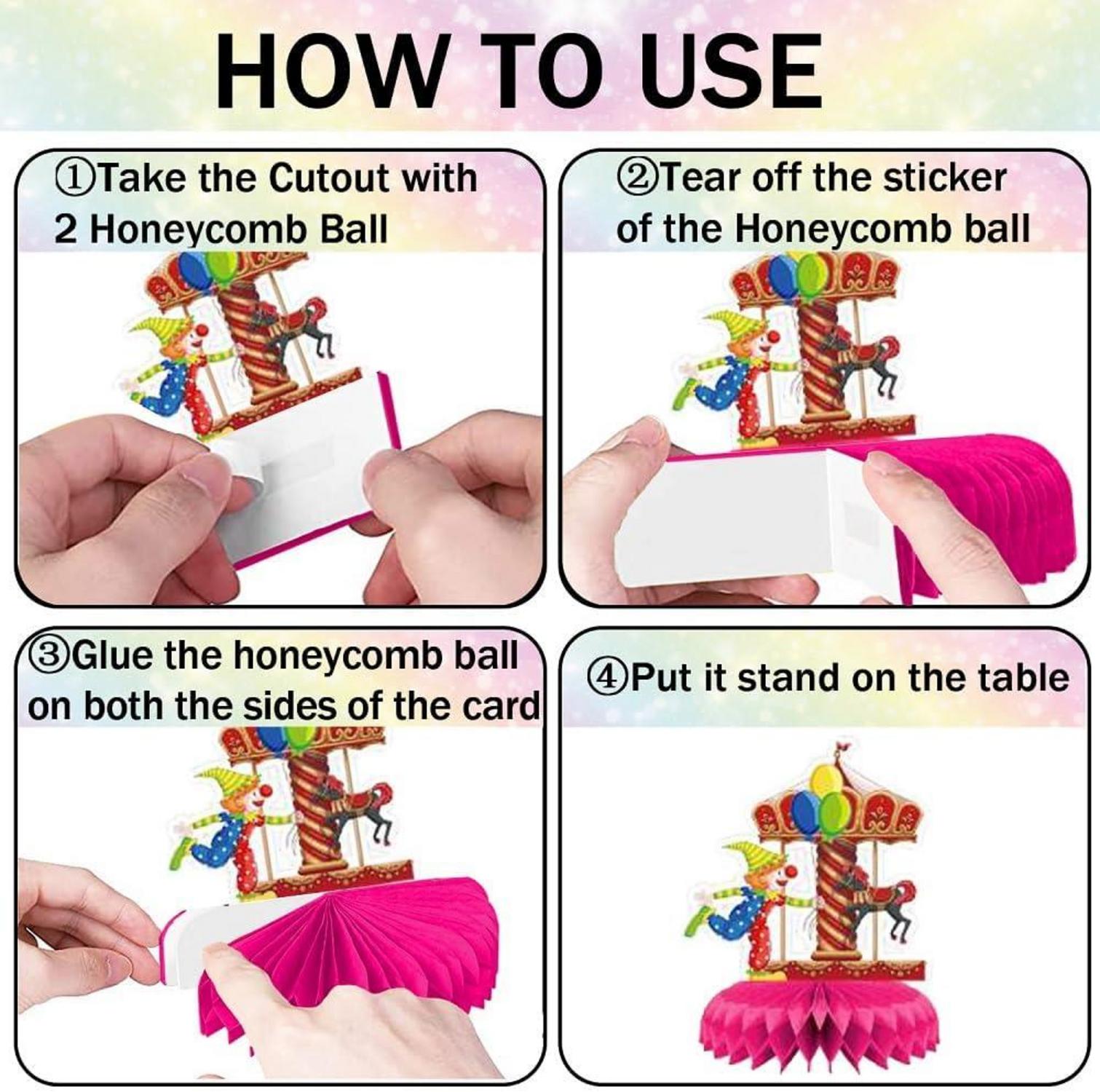 HOW TO USE

①Take the Cutout with 2 Honeycomb Ball

②Tear off the sticker of the Honeycomb ball

③Glue the honeycomb ball on both the sides of the card

④Put it stand on the table