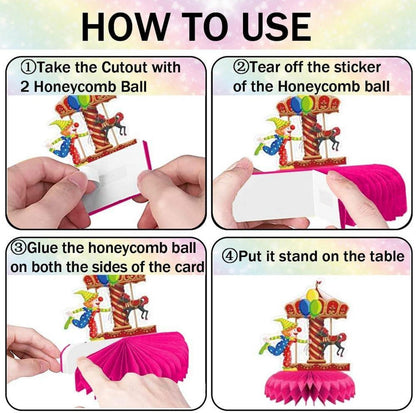 HOW TO USE

①Take the Cutout with 2 Honeycomb Ball

②Tear off the sticker of the Honeycomb ball

③Glue the honeycomb ball on both the sides of the card

④Put it stand on the table