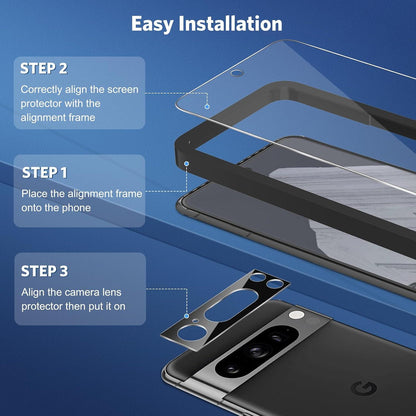 Easy Installation

STEP 2
Correctly align the screen protector with the alignment frame

STEP 1
Place the alignment frame onto the phone

STEP 3
Align the camera lens protector then put it on

G