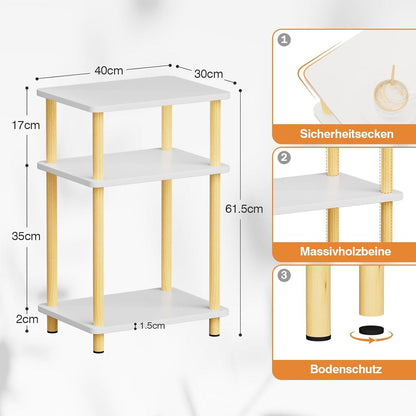 40cm
30cm
17cm
35cm
2cm
1.5cm
61.5cm

1
Sicherheitsecken

2
Massivholzbeine

3
Bodenschutz