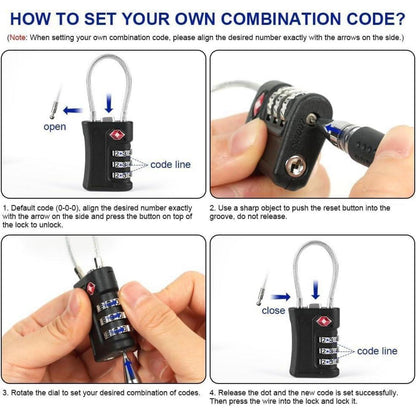 HOW TO SET YOUR OWN COMBINATION CODE?

(Note: When setting your own combination code, please align the desired number exactly with the arrows on the side.)

open

code line

1. Default code (0-0-0), align the desired number exactly with the arrow on the side and press the button on top of the lock to unlock.

2. Use a sharp object to push the reset button into the groove, do not release.

3. Rotate the dial to set your desired combination of codes.

close

code line

4. Release the dot and the new code is set successfully. Then press the wire into the lock and lock it.