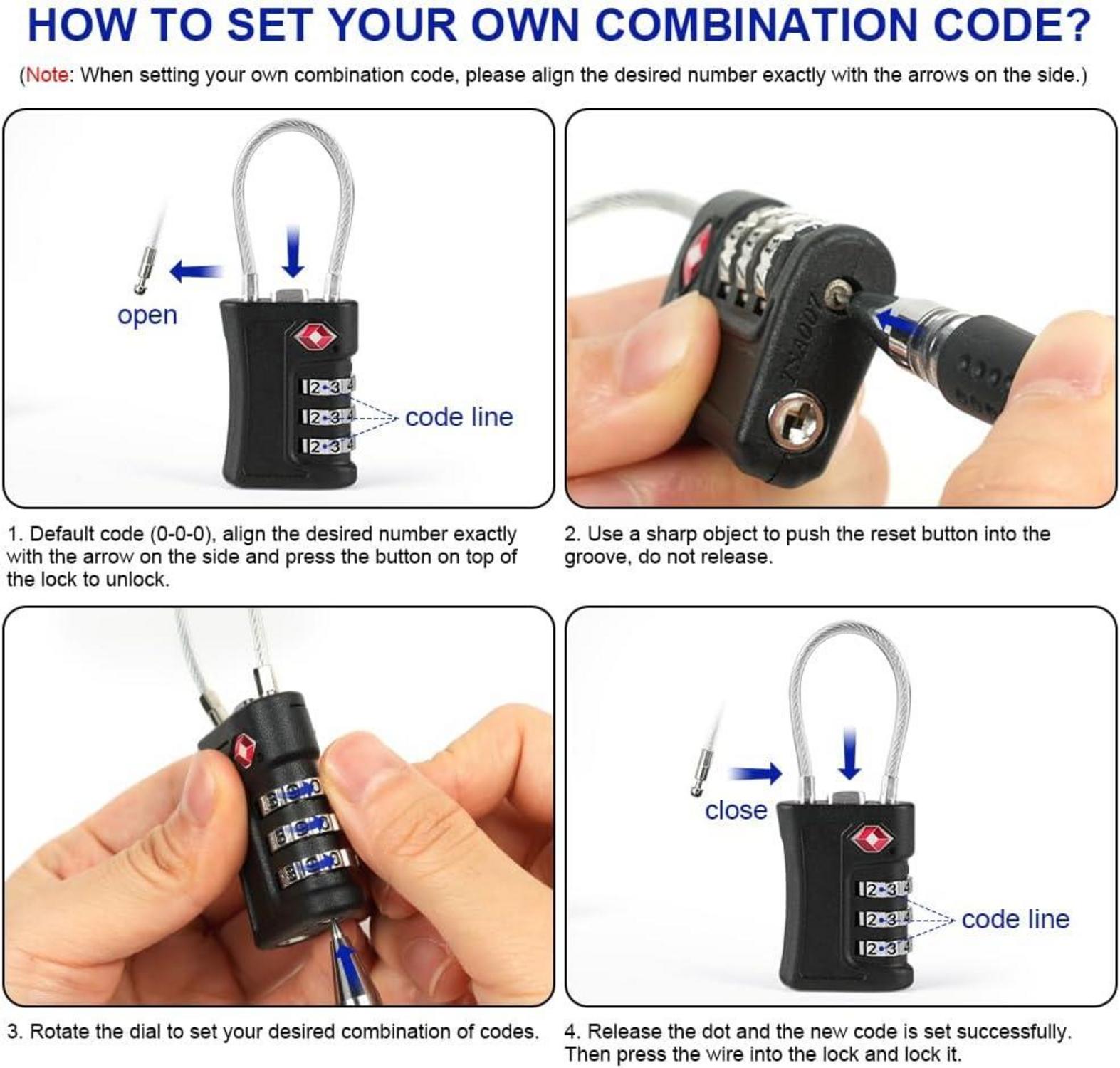 HOW TO SET YOUR OWN COMBINATION CODE?

(Note: When setting your own combination code, please align the desired number exactly with the arrows on the side.)

open

2 3 4
2 3 4
2 3 4

code line

TSA007

1. Default code (0-0-0), align the desired number exactly with the arrow on the side and press the button on top of the lock to unlock.

2. Use a sharp object to push the reset button into the groove, do not release.

close

2 3 4
2 3 4
2 3 4

code line

3. Rotate the dial to set your desired combination of codes.

4. Release the dot and the new code is set successfully. Then press the wire into the lock and lock it.