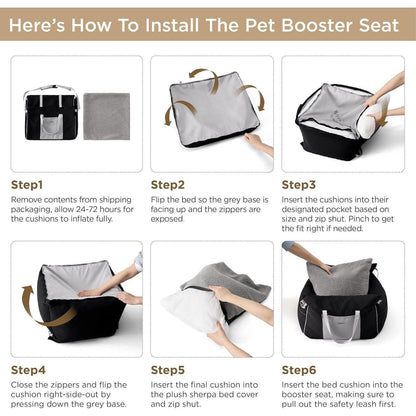 Here's How To Install The Pet Booster Seat

Step1
Remove contents from shipping packaging, allow 24-72 hours for the cushions to inflate fully.

Step2
Flip the bed so the grey base is facing up and the zippers are exposed.

Step3
Insert the cushions into their designated pocket based on size and zip shut. Pinch to get the fit right if needed.

Step4
Close the zippers and flip the cushion right-side-out by pressing down the grey base.

Step5
Insert the final cushion into the plush sherpa bed cover and zip shut.

Step6
Insert the bed cushion into the booster seat, making sure to pull out the safety leash first.