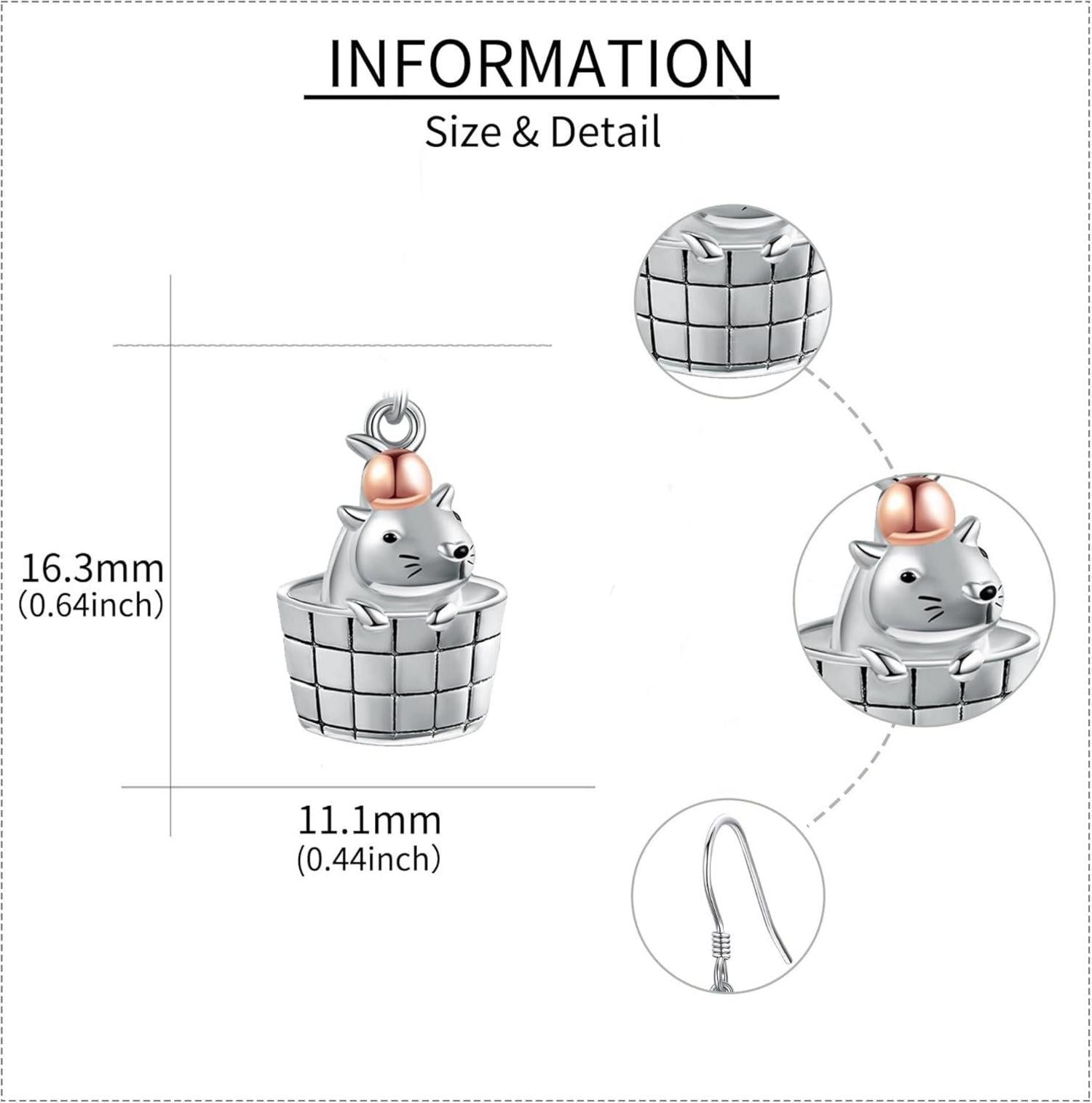 INFORMATION

Size & Detail

16.3mm
(0.64inch)

11.1mm
(0.44inch)