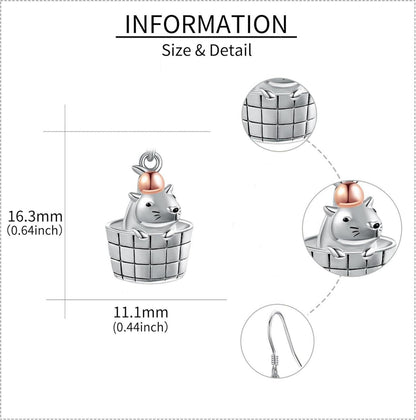 INFORMATION
Size & Detail

16.3mm
(0.64inch)

11.1mm
(0.44inch)