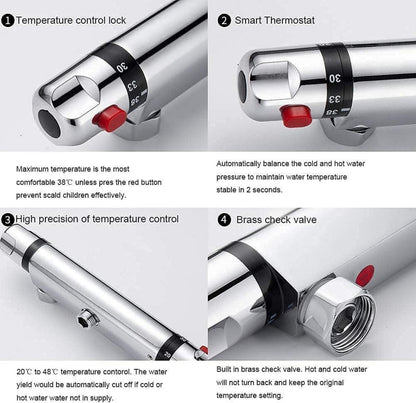 1 Temperature control lock

30
33
38

Maximum temperature is the most comfortable 38℃ unless pres the red button prevent scald children effectively.

2 Smart Thermostat

30
33
38

Automatically balance the cold and hot water pressure to maintain water temperature stable in 2 seconds.

3 High precision of temperature control

20℃ to 48℃ temperature contorol. The water yield would be automatically cut off if cold or hot water water not in supply.

4 Brass check valve

Built in brass check valve. Hot and cold water will not turn back and keep the original temperature setting.