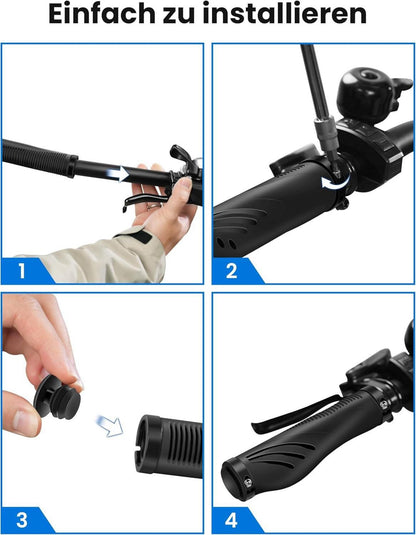 Einfach zu installieren

1

2

3

4