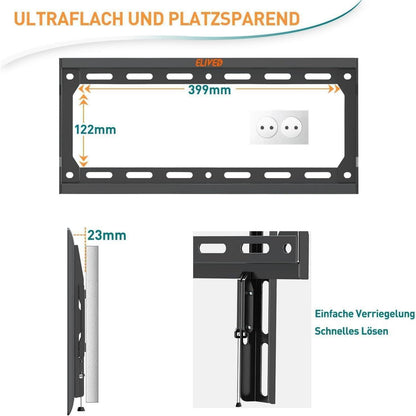 ULTRAFLACH UND PLATZSPAREND

ELIVED

399mm

122mm

23mm

Einfache Verriegelung

Schnelles Lösen