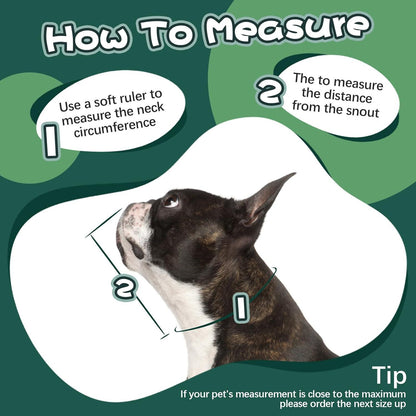 How To Measure

1 Use a soft ruler to measure the neck circumference

2 The to measure the distance from the snout

2

1

Tip
If your pet's measurement is close to the maximum please order the next size up