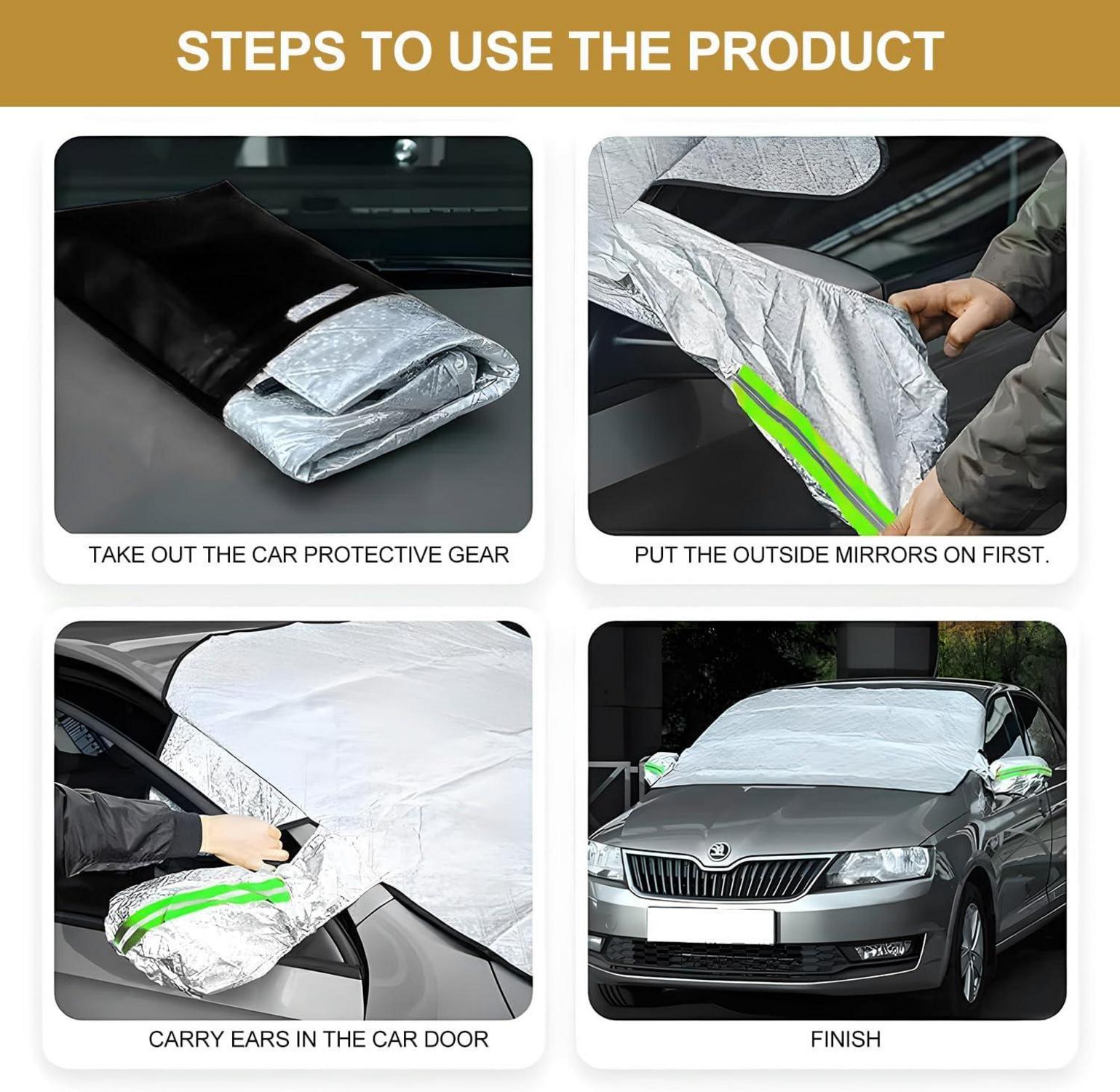 STEPS TO USE THE PRODUCT

TAKE OUT THE CAR PROTECTIVE GEAR

PUT THE OUTSIDE MIRRORS ON FIRST.

CARRY EARS IN THE CAR DOOR

FINISH