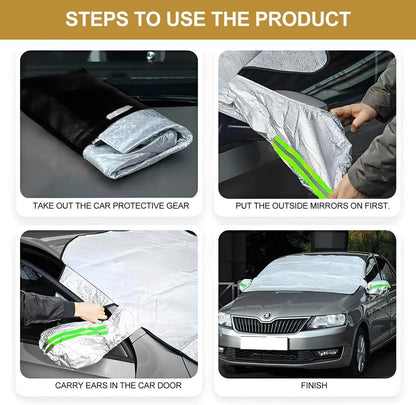 STEPS TO USE THE PRODUCT

TAKE OUT THE CAR PROTECTIVE GEAR

PUT THE OUTSIDE MIRRORS ON FIRST.

CARRY EARS IN THE CAR DOOR

FINISH