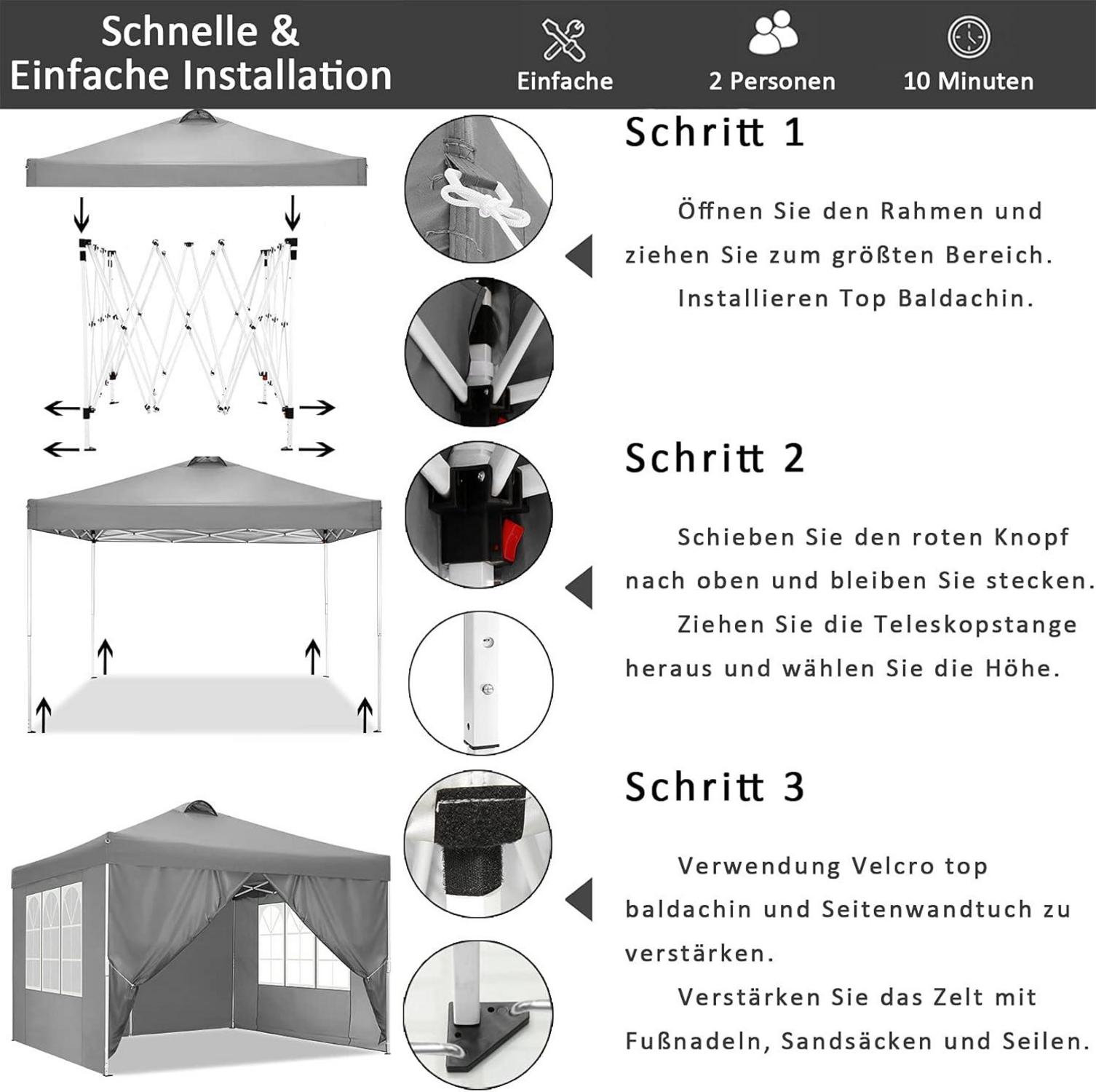 Schnelle & Einfache Installation

Einfache

2 Personen

10 Minuten

Schritt 1

Öffnen Sie den Rahmen und ziehen Sie zum größten Bereich.

Installieren Top Baldachin.

Schritt 2

Schieben Sie den roten Knopf nach oben und bleiben Sie stecken.

Ziehen Sie die Teleskopstange heraus und wählen Sie die Höhe.

Schritt 3

Verwendung Velcro top baldachin und Seitenwandtuch zu verstärken.

Verstärken Sie das Zelt mit Fußnadeln, Sandsäcken und Seilen.