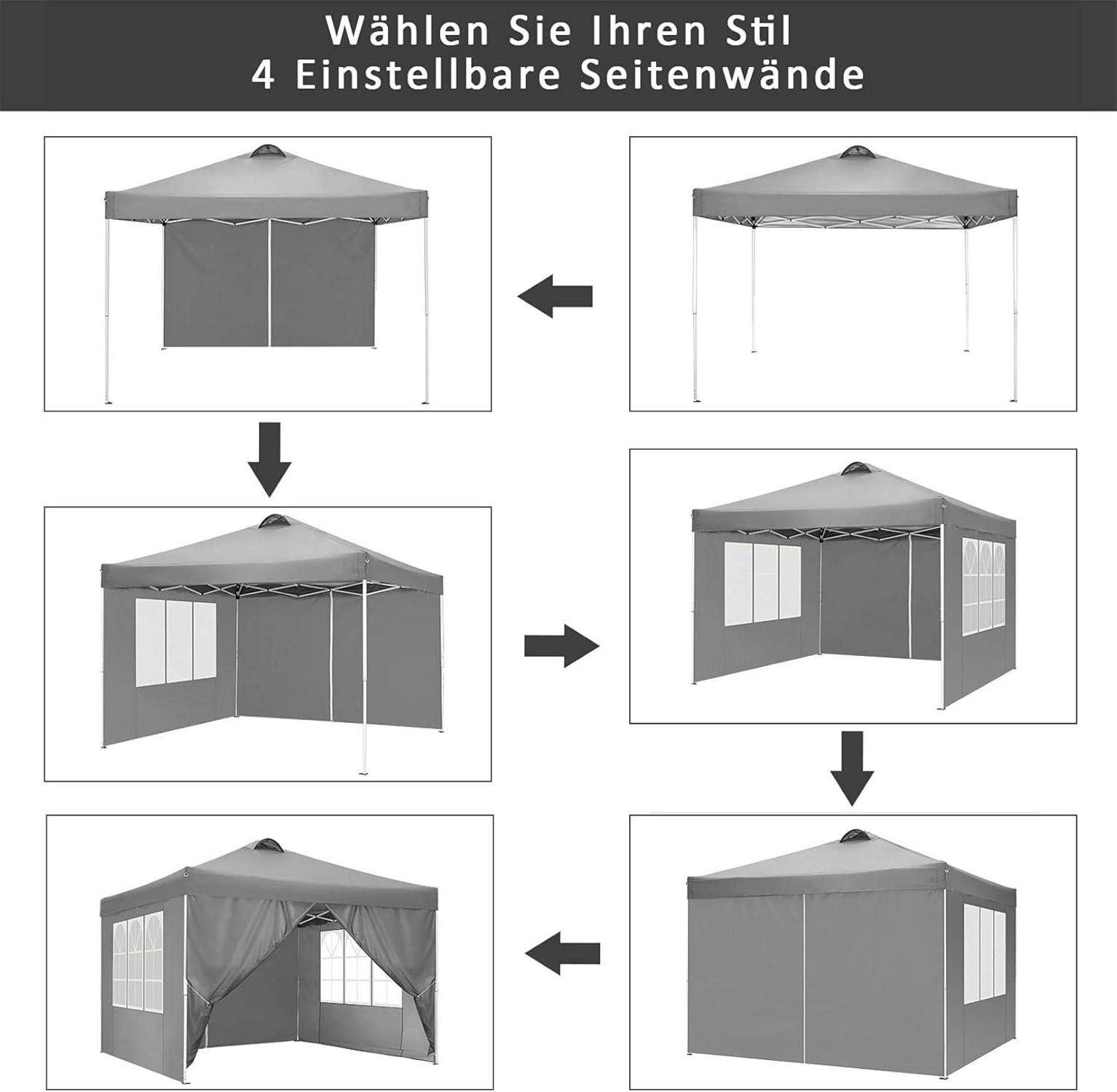 Wählen Sie Ihren Stil
4 Einstellbare Seitenwände