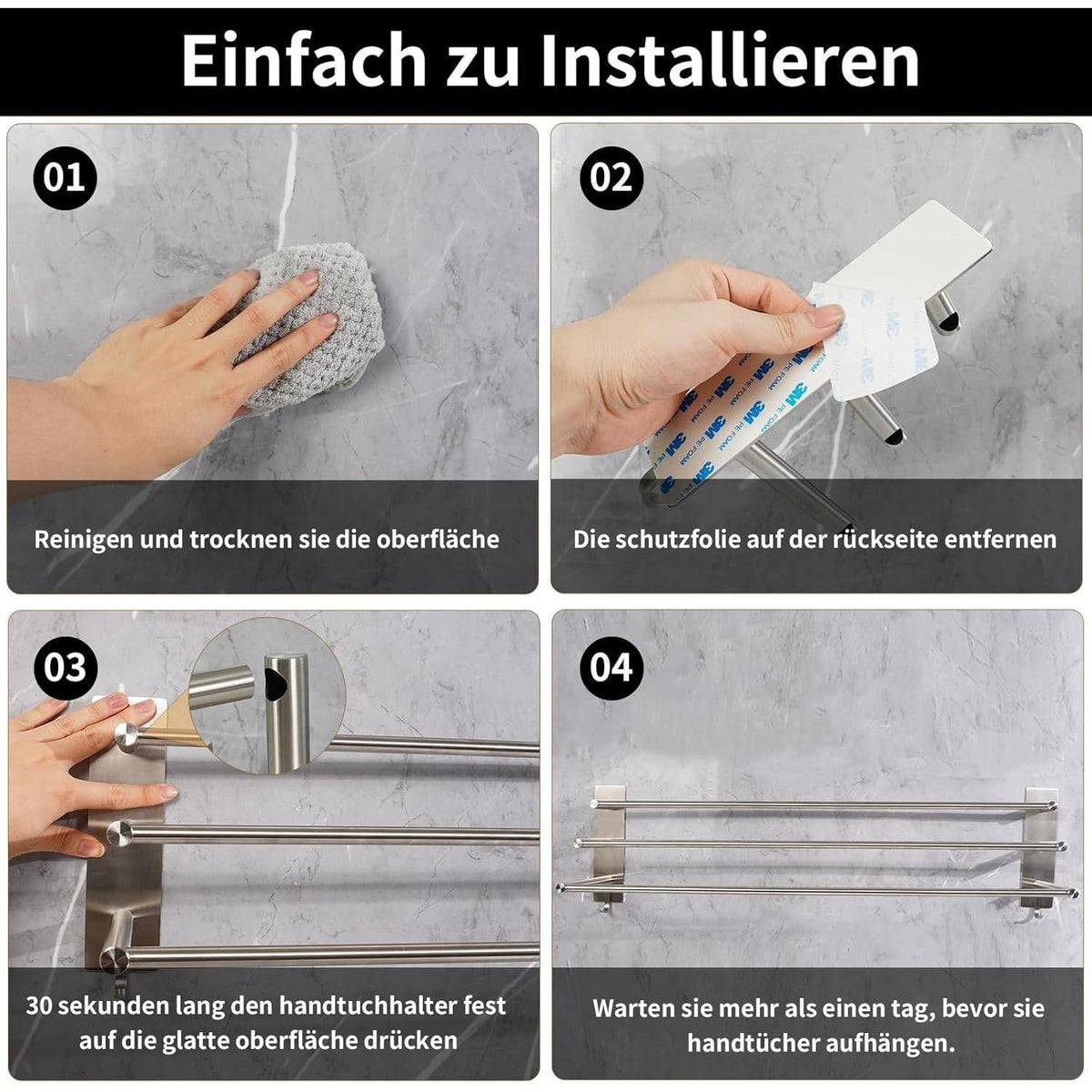 Einfach zu Installieren

01

Reinigen und trocknen sie die oberfläche

02

3M PE FOAM

Die schutzfolie auf der rückseite entfernen

03

30 sekunden lang den handtuchhalter fest auf die glatte oberfläche drücken

04

Warten sie mehr als einen tag, bevor sie handtücher aufhängen.