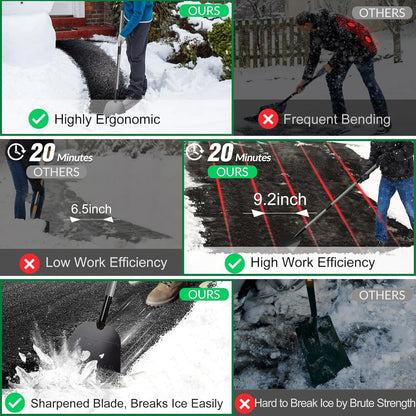 OURS

Highly Ergonomic

OTHERS

Frequent Bending

20 Minutes

OTHERS

6.5inch

Low Work Efficiency

20 Minutes

OURS

9.2inch

High Work Efficiency

OURS

Sharpened Blade, Breaks Ice Easily

OTHERS

Hard to Break Ice by Brute Strength