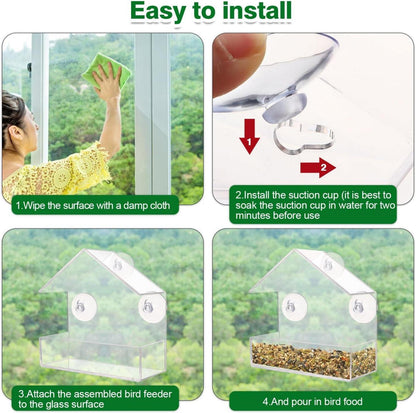 Easy to install

1.Wipe the surface with a damp cloth

1

2

2.Install the suction cup (it is best to soak the suction cup in water for two minutes before use

3.Attach the assembled bird feeder to the glass surface

4.And pour in bird food