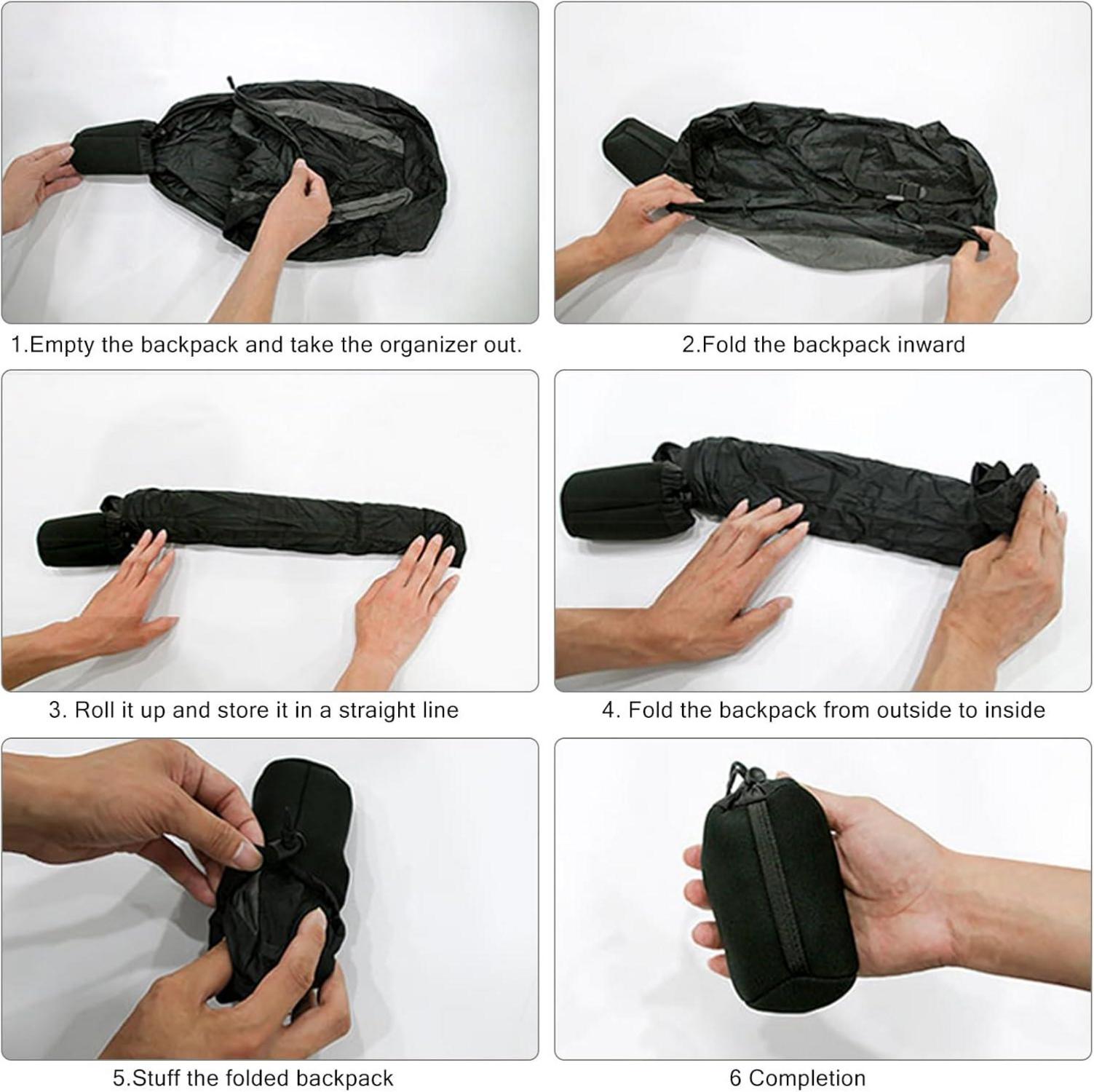 1.Empty the backpack and take the organizer out.

2.Fold the backpack inward

3. Roll it up and store it in a straight line

4. Fold the backpack from outside to inside

5.Stuff the folded backpack

6 Completion