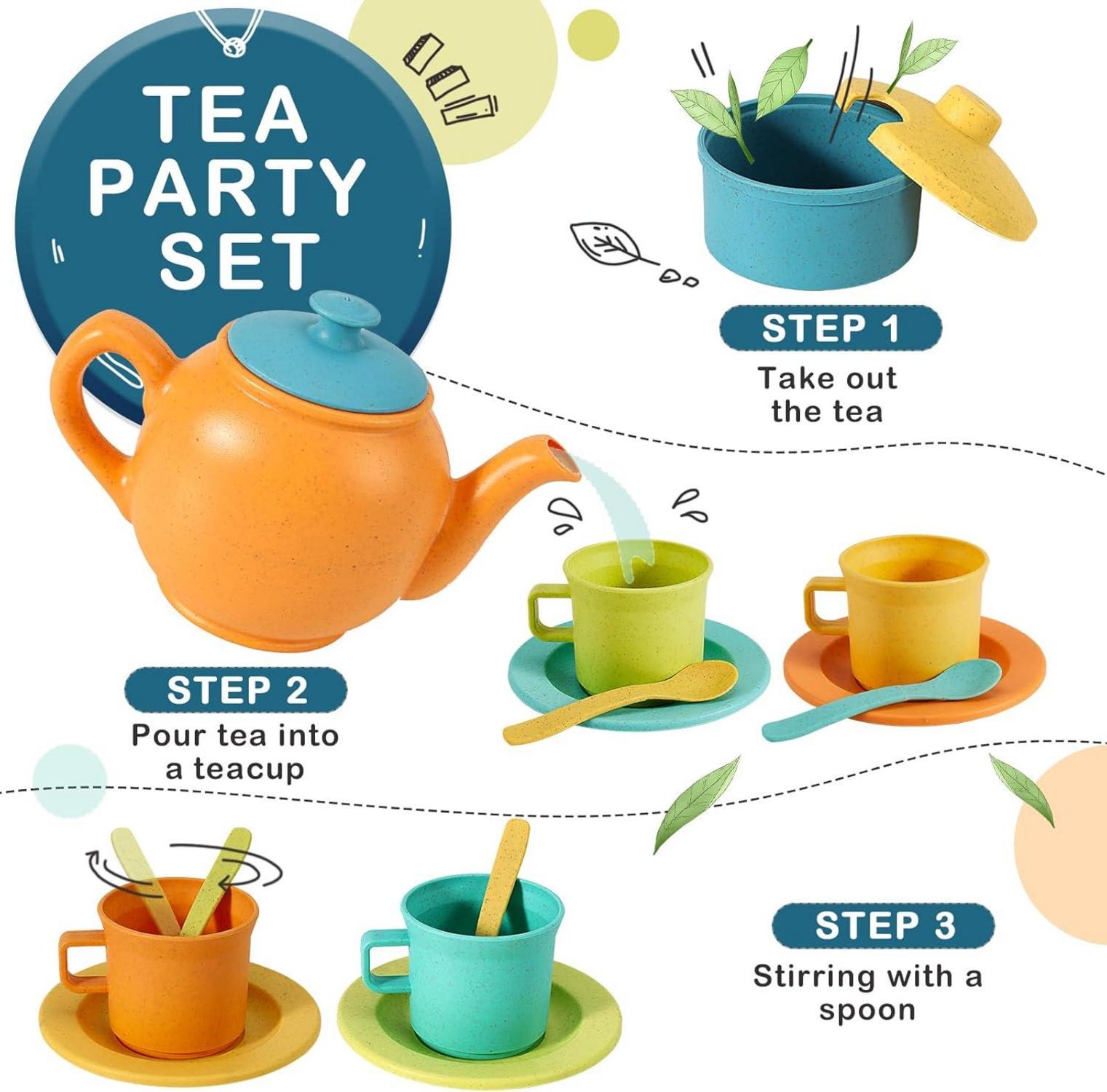 TEA PARTY SET

STEP 1
Take out the tea

STEP 2
Pour tea into a teacup

STEP 3
Stirring with a spoon