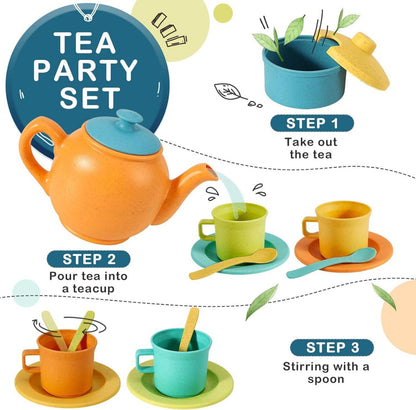 TEA PARTY SET

STEP 1
Take out the tea

STEP 2
Pour tea into a teacup

STEP 3
Stirring with a spoon