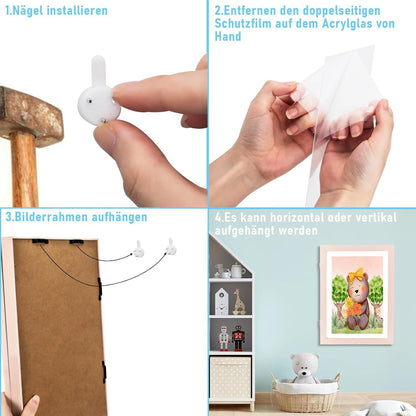 1.Nägel installieren

2.Entfernen den doppelseitigen Schutzfilm auf dem Acrylglas von Hand

3.Bilderrahmen aufhängen

4.Es kann horizontal oder vertikal aufgehängt werden