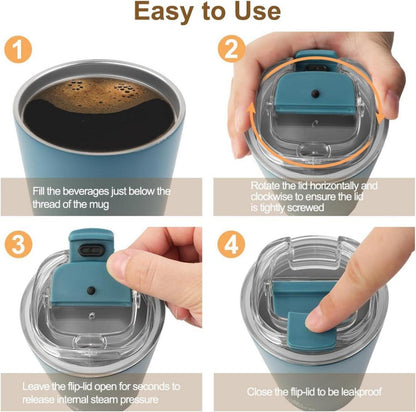 Easy to Use

1

Fill the beverages just below the thread of the mug

2

Rotate the lid horizontally and clockwise to ensure the lid is tightly screwed

3

Leave the flip-lid open for seconds to release internal steam pressure

4

Close the flip-lid to be leakproof