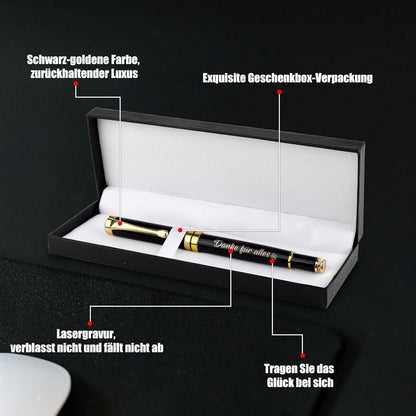 Schwarz-goldene Farbe, zurückhaltender Luxus

Exquisite Geschenkbox-Verpackung

Danke für alles

Lasergravur, verblasst nicht und fällt nicht ab

Tragen Sie das Glück bei sich