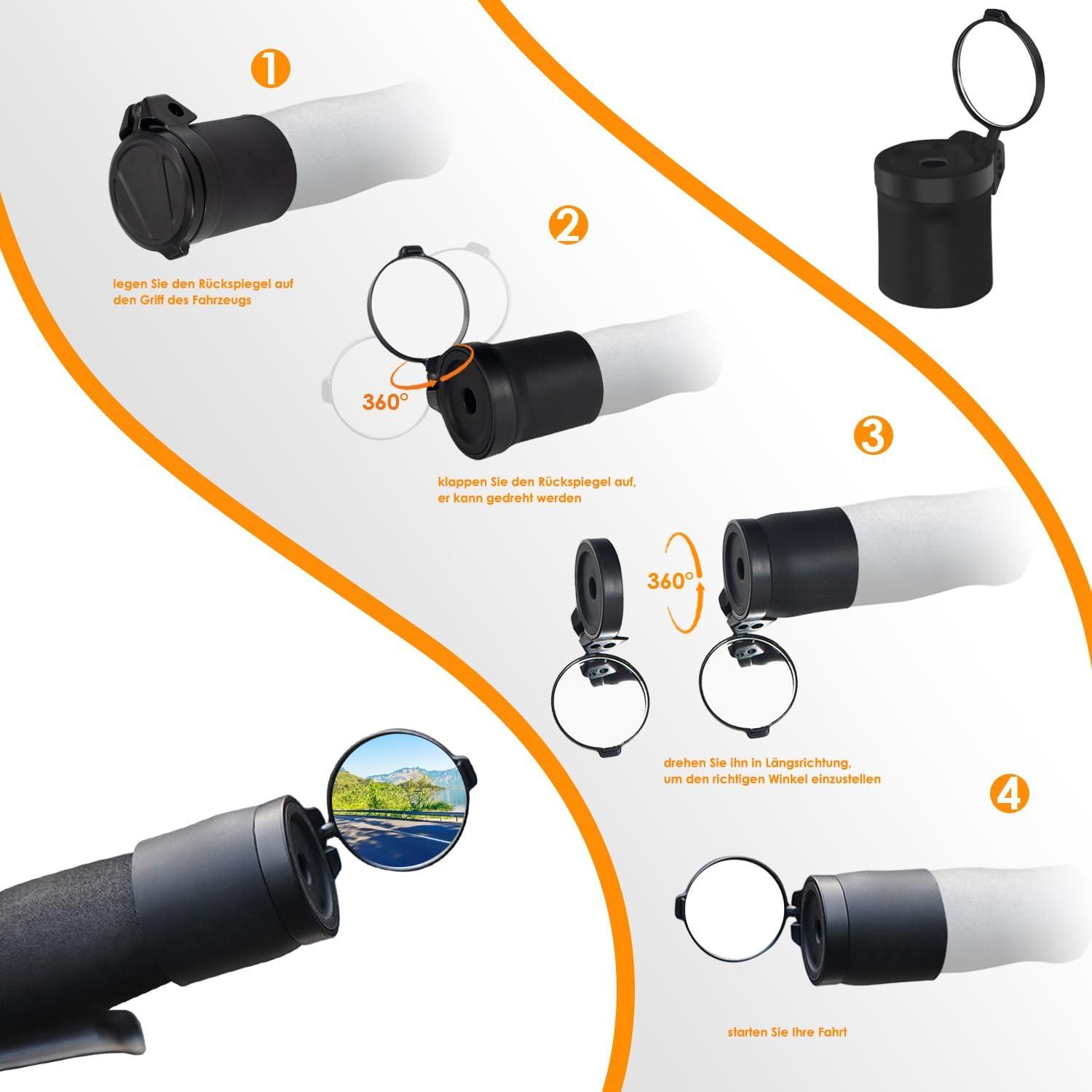 1

legen Sie den Rückspiegel auf den Griff des Fahrzeugs

2

360°

klappen Sie den Rückspiegel auf, er kann gedreht werden

3

360°

drehen Sie ihn in Längsrichtung, um den richtigen Winkel einzustellen

4

starten Sie Ihre Fahrt