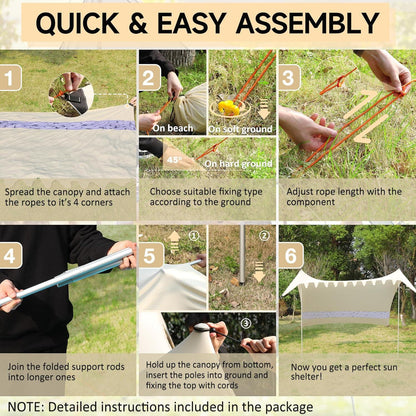 QUICK & EASY ASSEMBLY

1

Spread the canopy and attach the ropes to it's 4 corners

2

On beach

On soft ground

45°

On hard ground

Choose suitable fixing type according to the ground

3

Adjust rope length with the component

4

Join the folded support rods into longer ones

5

①

②

③

Hold up the canopy from bottom, insert the poles into ground and fixing the top with cords

6

Now you get a perfect sun shelter!

NOTE: Detailed instructions included in the package