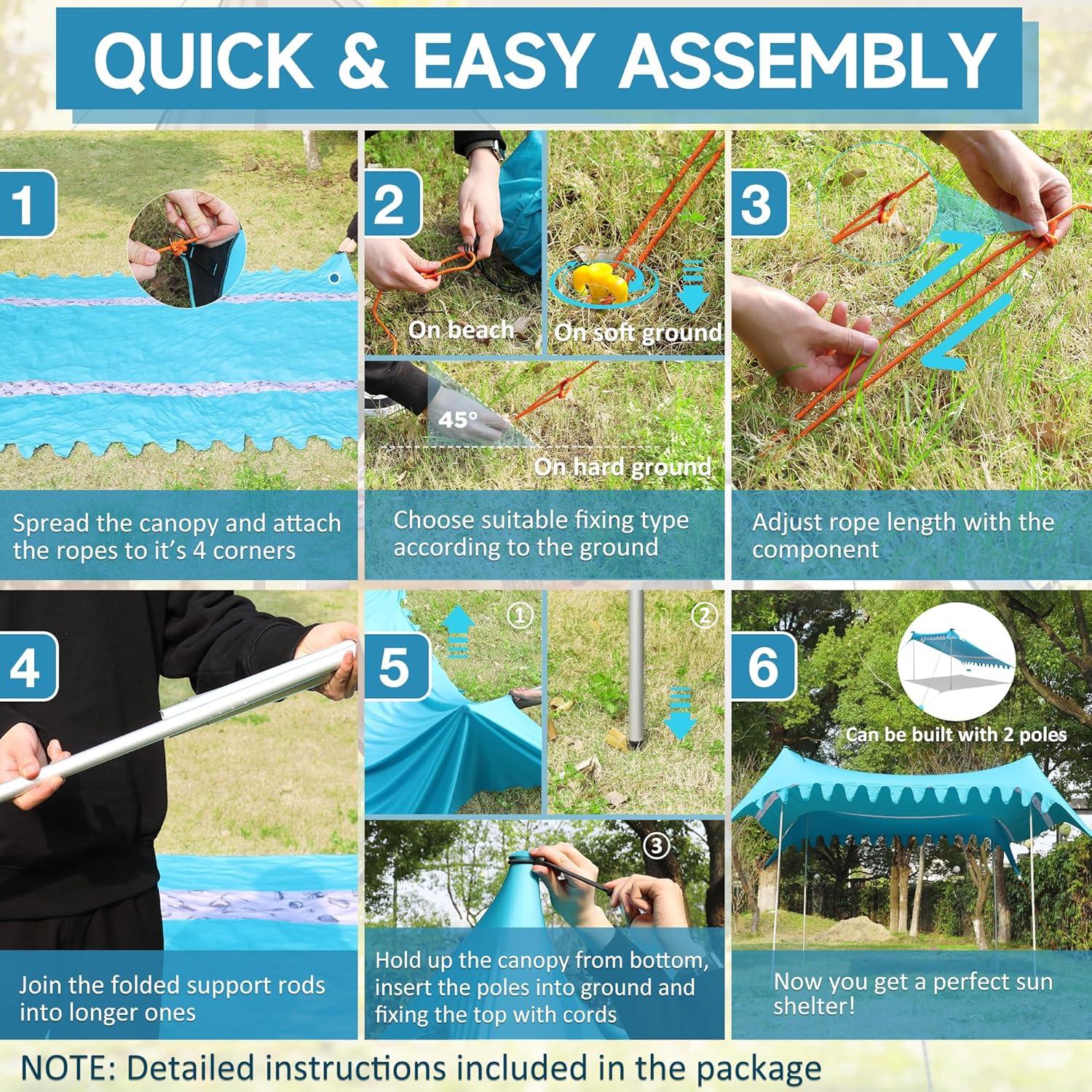 QUICK & EASY ASSEMBLY

1

Spread the canopy and attach the ropes to it's 4 corners

2

On beach

On soft ground

45°

On hard ground

Choose suitable fixing type according to the ground

3

Adjust rope length with the component

4

Join the folded support rods into longer ones

5

①

②

③

Hold up the canopy from bottom, insert the poles into ground and fixing the top with cords

6

Can be built with 2 poles

Now you get a perfect sun shelter!

NOTE: Detailed instructions included in the package