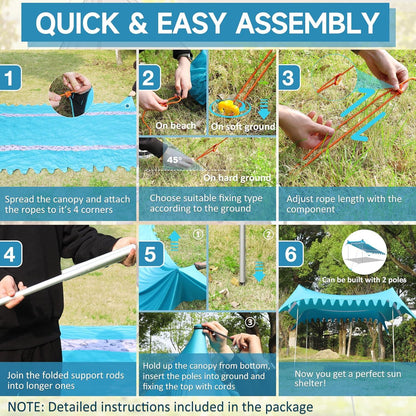 QUICK & EASY ASSEMBLY

1

Spread the canopy and attach the ropes to it's 4 corners

2

On beach

On soft ground

45°

On hard ground

Choose suitable fixing type according to the ground

3

Adjust rope length with the component

4

Join the folded support rods into longer ones

5

①

②

③

Hold up the canopy from bottom, insert the poles into ground and fixing the top with cords

6

Can be built with 2 poles

Now you get a perfect sun shelter!

NOTE: Detailed instructions included in the package