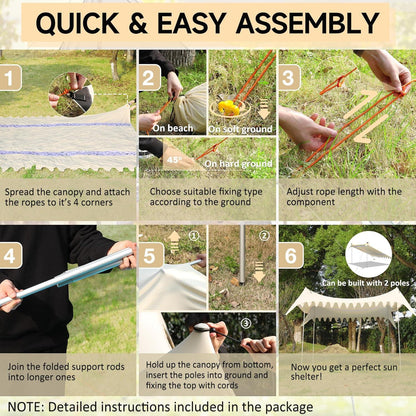 QUICK & EASY ASSEMBLY

1

Spread the canopy and attach the ropes to it's 4 corners

2

On beach

On soft ground

45°

On hard ground

Choose suitable fixing type according to the ground

3

Adjust rope length with the component

4

Join the folded support rods into longer ones

5

①

②

③

Hold up the canopy from bottom, insert the poles into ground and fixing the top with cords

6

Can be built with 2 poles

Now you get a perfect sun shelter!

NOTE: Detailed instructions included in the package