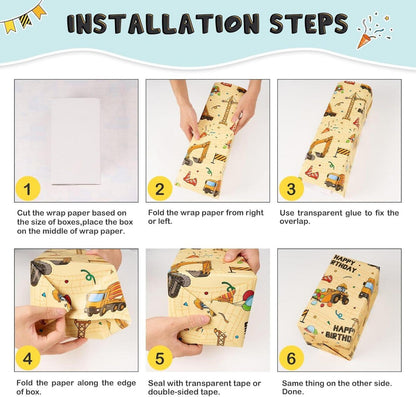 INSTALLATION STEPS

1

Cut the wrap paper based on the size of boxes,place the box on the middle of wrap paper.

2

Fold the wrap paper from right or left.

3

Use transparent glue to fix the overlap.

4

Fold the paper along the edge of box.

5

Seal with transparent tape or double-sided tape.

HAPPY BIRTHDAY

HAPPY BIRTHDAY

6

Same thing on the other side. Done.