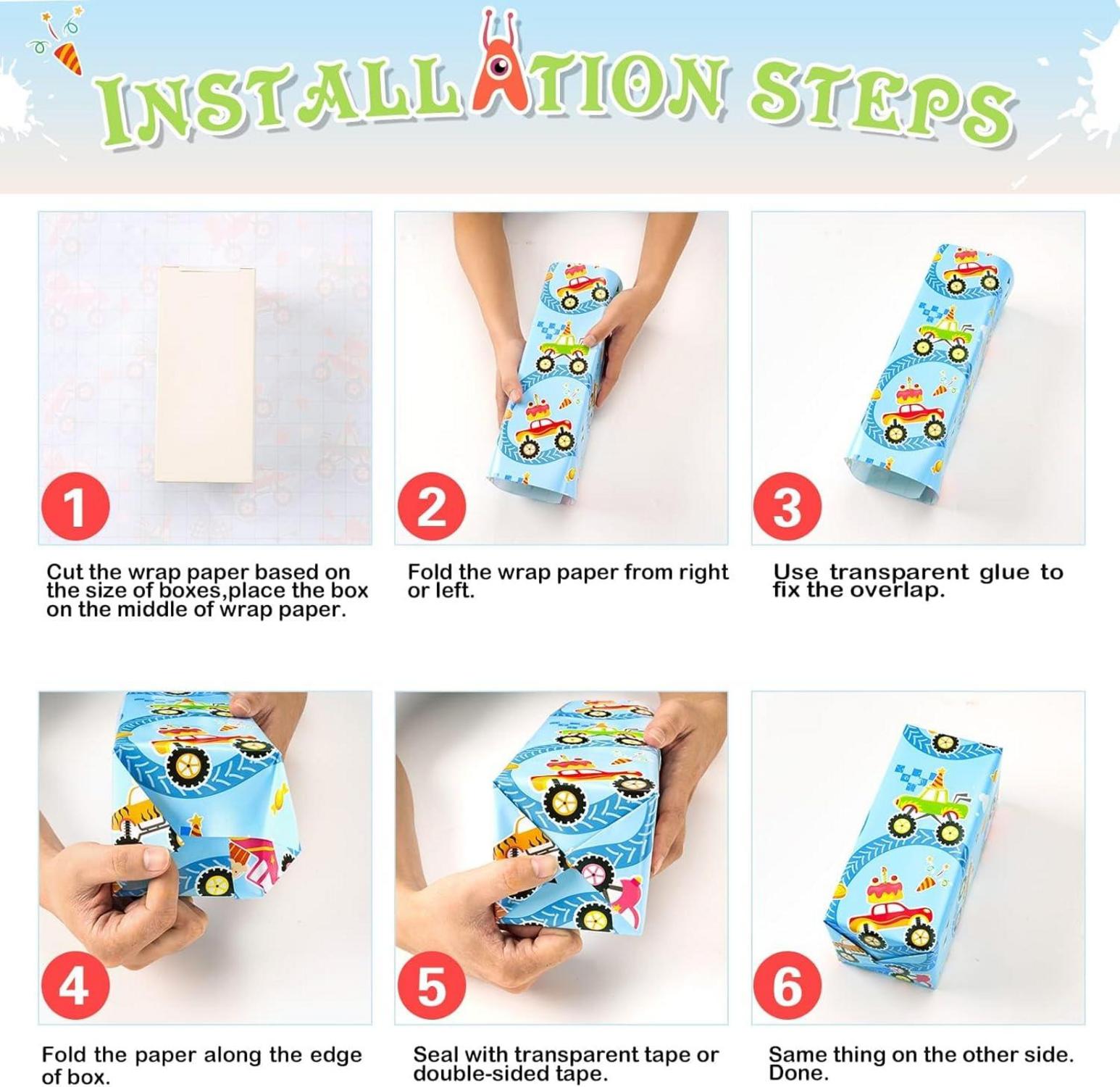 INSTALLATION STEPS

1

Cut the wrap paper based on the size of boxes,place the box on the middle of wrap paper.

2

Fold the wrap paper from right or left.

3

Use transparent glue to fix the overlap.

4

Fold the paper along the edge of box.

5

Seal with transparent tape or double-sided tape.

6

Same thing on the other side. Done.