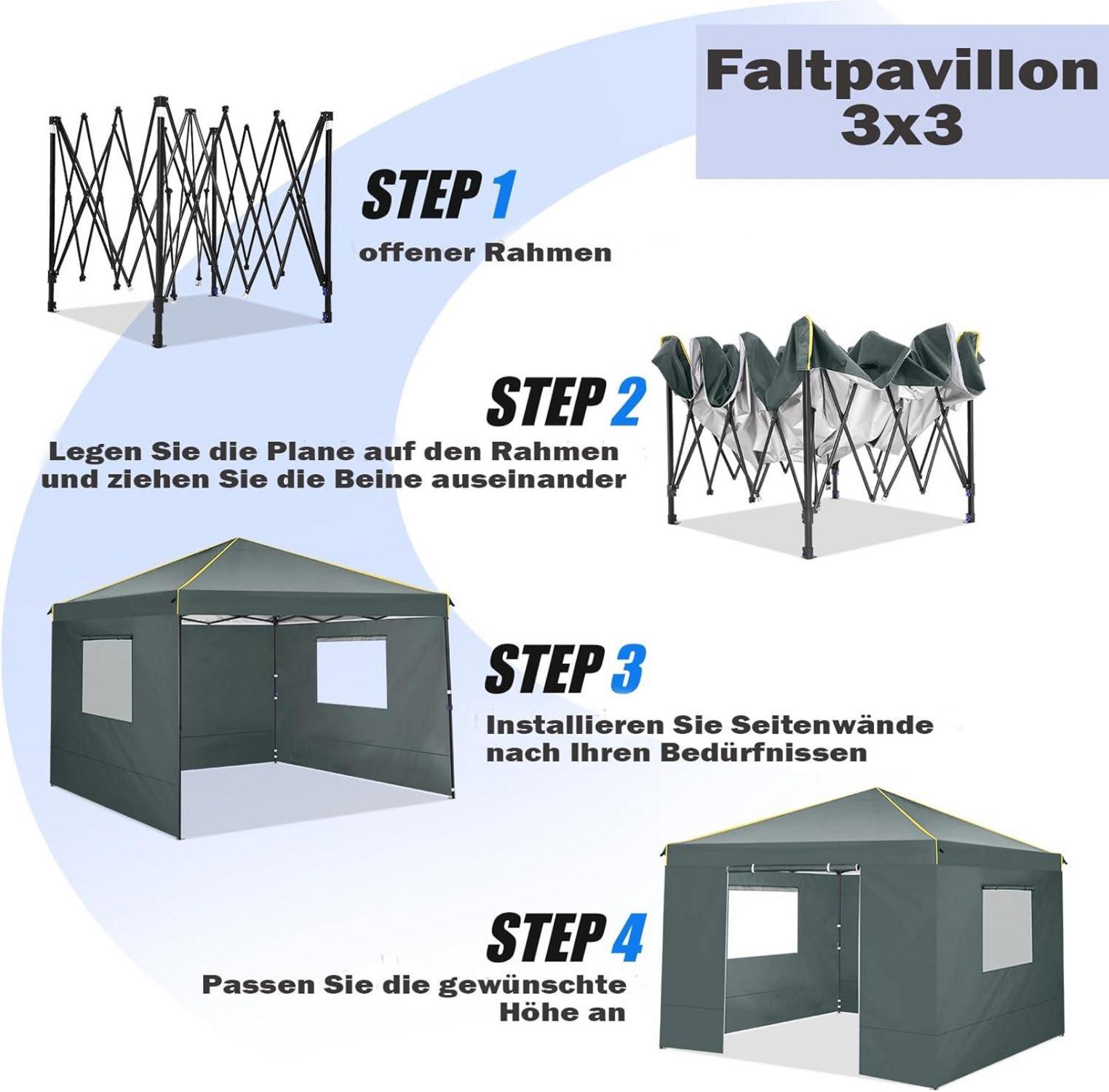 Faltpavillon 3x3

STEP 1
offener Rahmen

STEP 2
Legen Sie die Plane auf den Rahmen und ziehen Sie die Beine auseinander

STEP 3
Installieren Sie Seitenwände nach Ihren Bedürfnissen

STEP 4
Passen Sie die gewünschte Höhe an