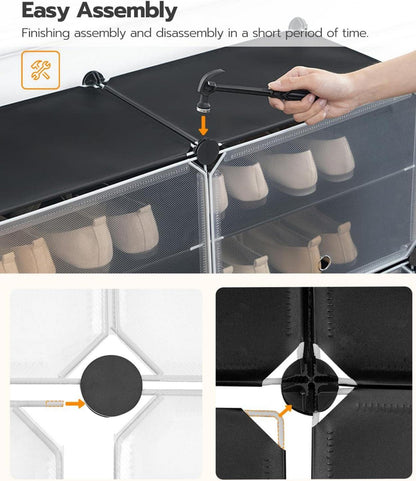 Easy Assembly

Finishing assembly and disassembly in a short period of time.