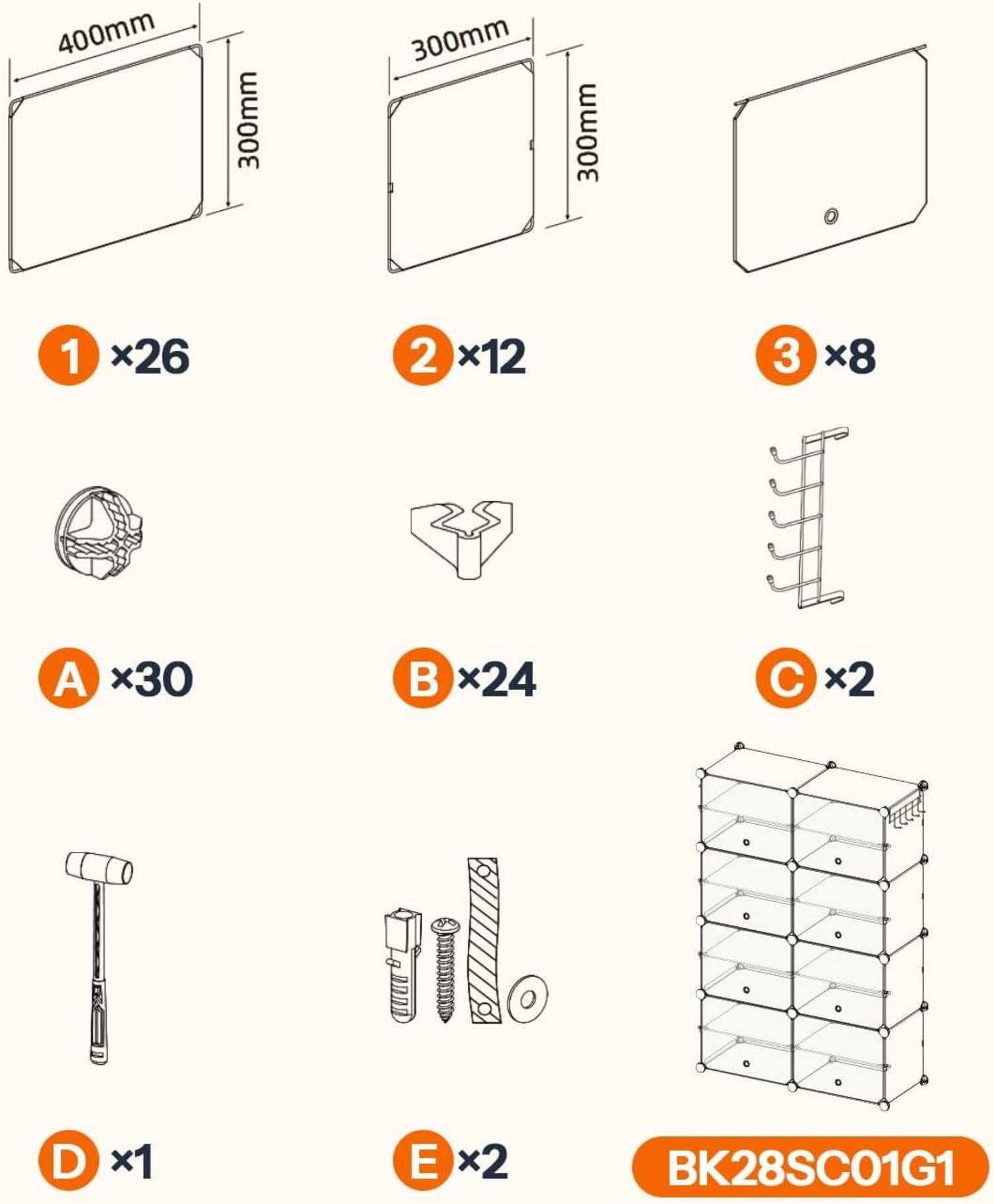 400mm
300mm

300mm
300mm

1 ×26
2 ×12
3 ×8

A ×30
B ×24
C ×2

D ×1
E ×2
BK28SC01G1