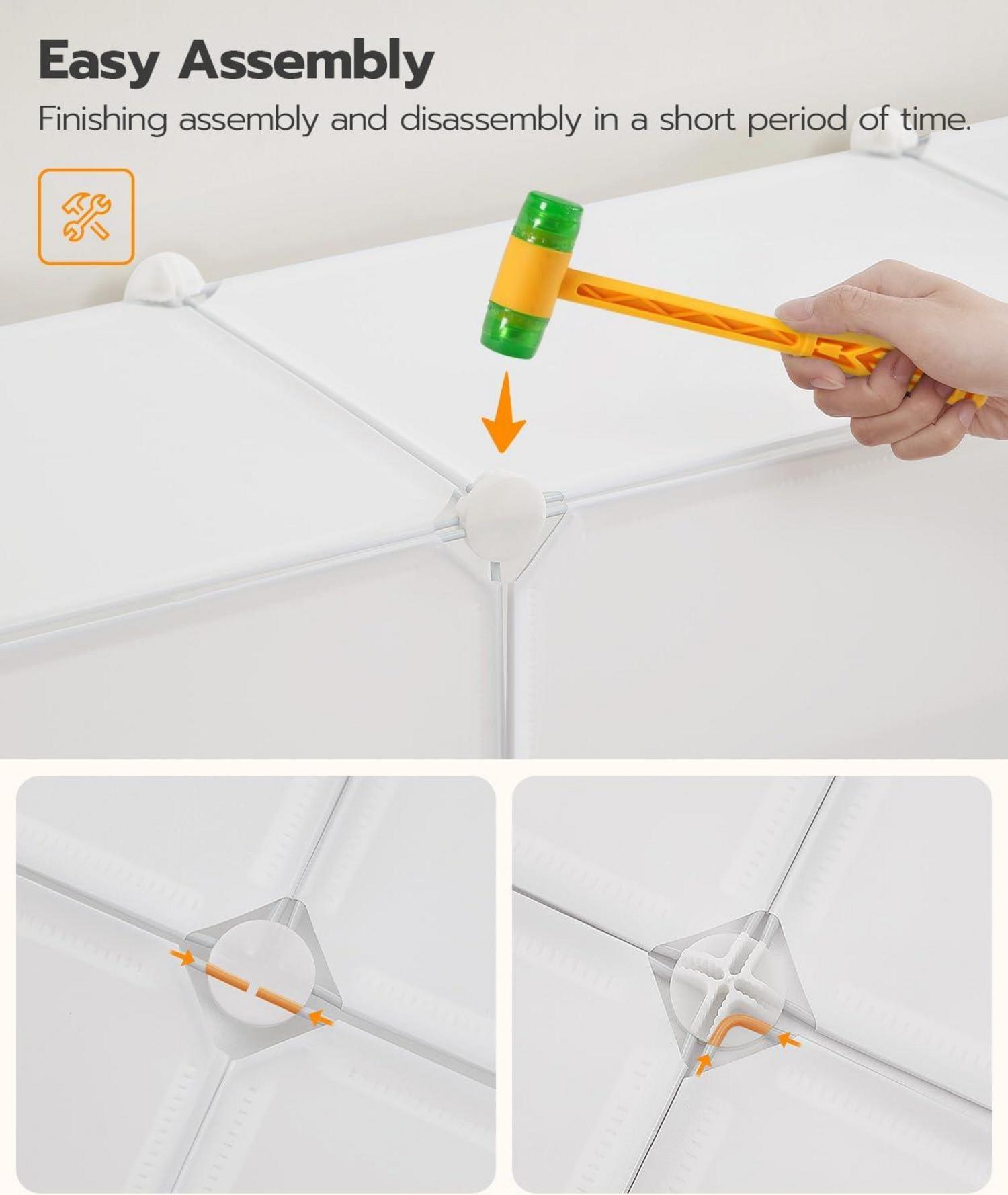 Easy Assembly

Finishing assembly and disassembly in a short period of time.