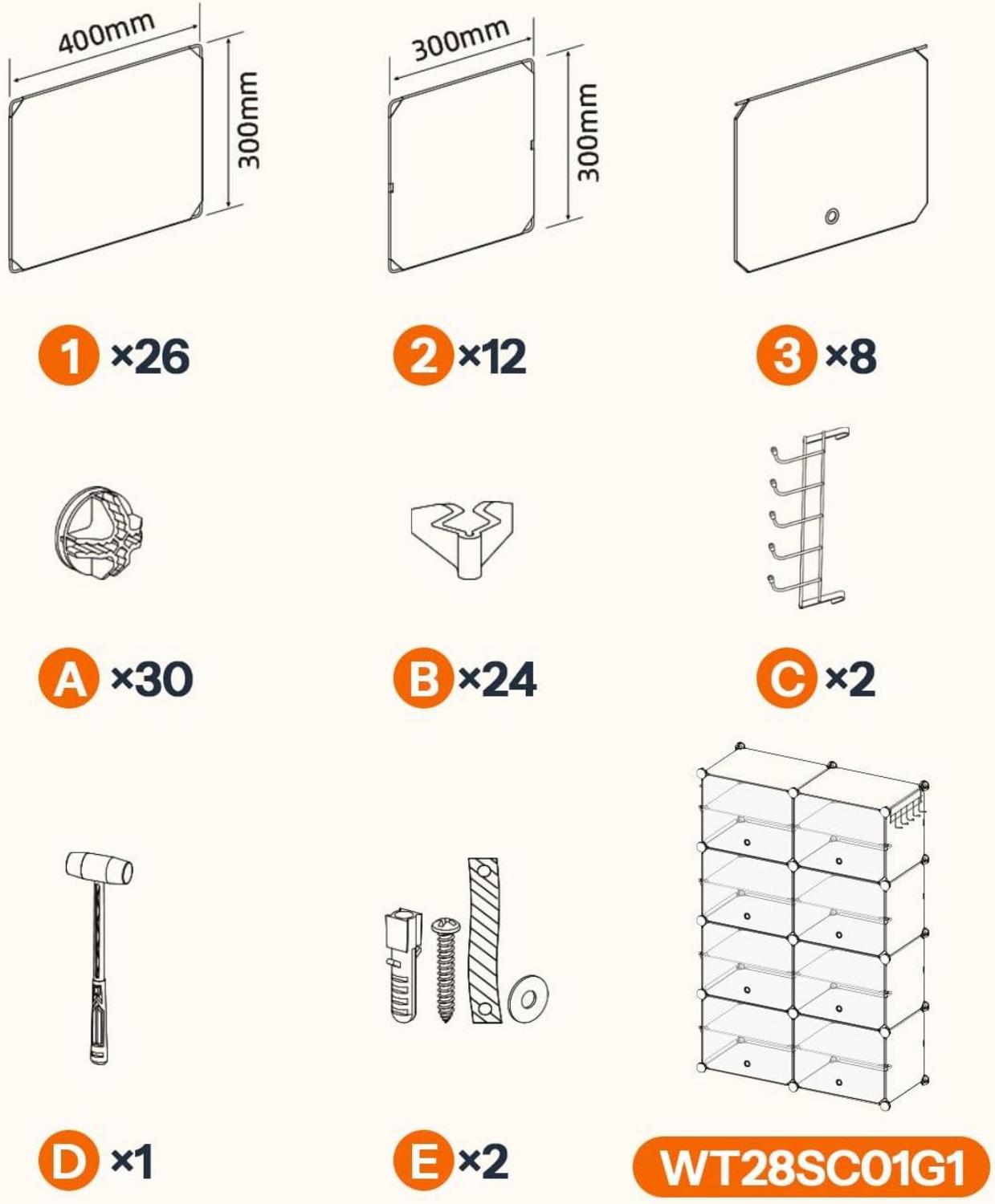 400mm
300mm
300mm
300mm

1 ×26
2 ×12
3 ×8

A ×30
B ×24
C ×2

D ×1
E ×2
WT28SC01G1